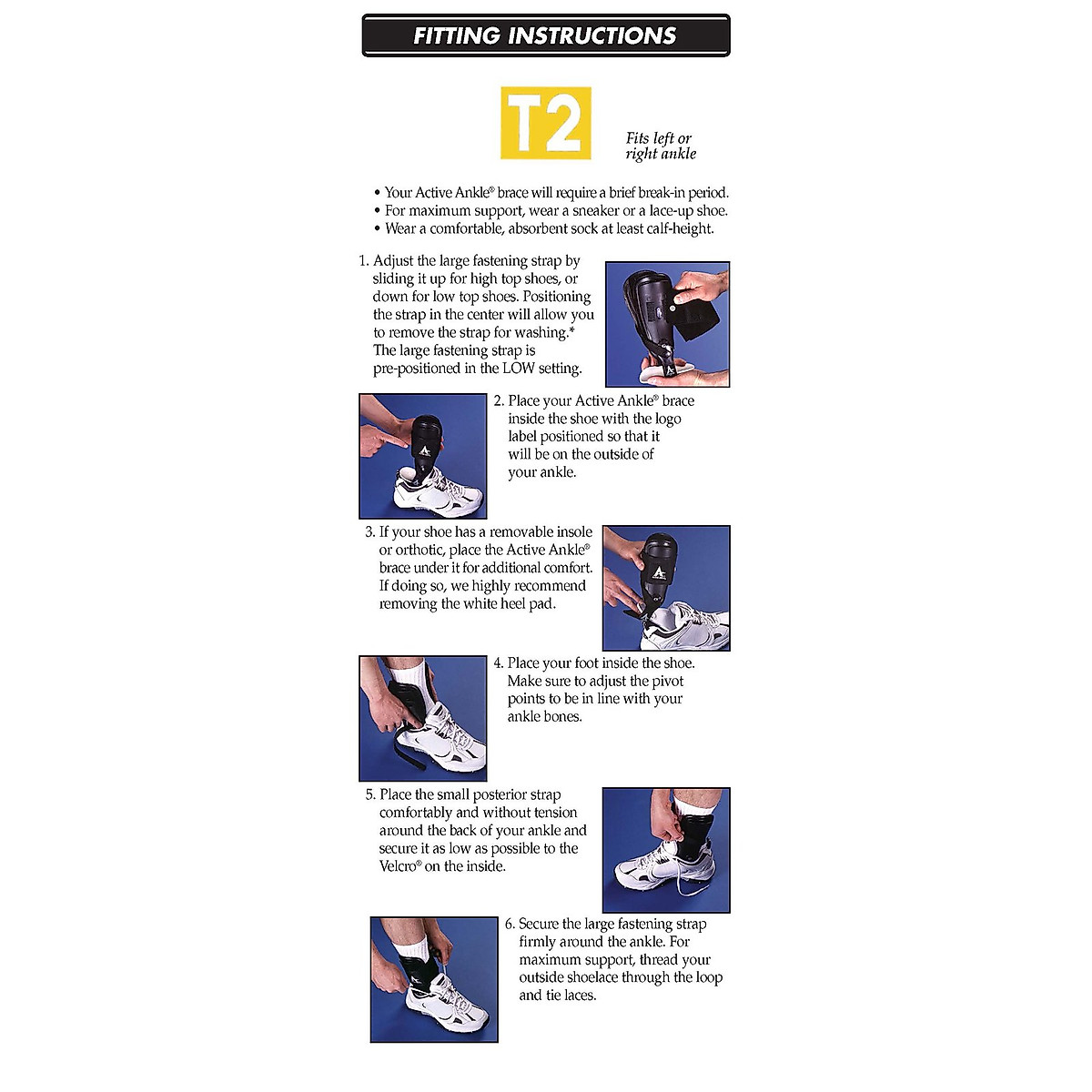 FITTING INSTRUCTIONS

T2

Fits left or right ankle

• Your Active Ankle® brace will require a brief break-in period.
• For maximum support, wear a sneaker or a lace-up shoe.
• Wear a comfortable, absorbent sock at least calf-height.

1. Adjust the large fastening strap by sliding it up for high top shoes, or down for low top shoes. Positioning the strap in the center will allow you to remove the strap for washing.* The large fastening strap is pre-positioned in the LOW setting.

2. Place your Active Ankle® brace inside the shoe with the logo label positioned so that it will be on the outside of your ankle.

3. If your shoe has a removable insole or orthotic, place the Active Ankle® brace under it for additional comfort. If doing so, we highly recommend removing the white heel pad.

4. Place your foot inside the shoe. Make sure to adjust the pivot points to be in line with your ankle bones.

5. Place the small posterior strap comfortably and without tension around the back of your ankle and secure it as low as possible to the Velcro® on the inside.

6. Secure the large fastening strap firmly around the ankle. For maximum support, thread your outside shoelace through the loop and tie laces.