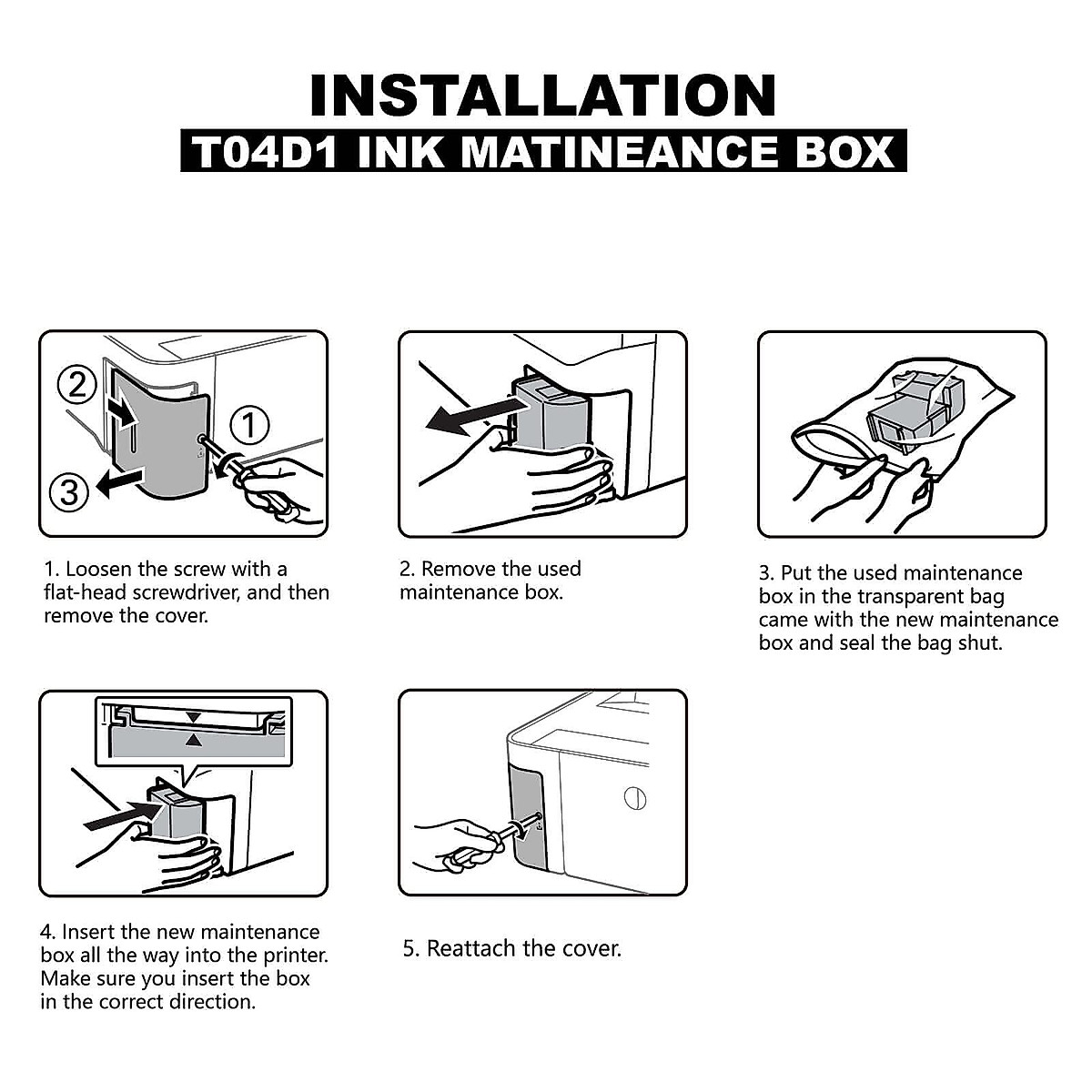 INSTALLATION

T04D1 INK MATINEANCE BOX

②

①

③

1. Loosen the screw with a flat-head screwdriver, and then remove the cover.

2. Remove the used maintenance box.

3. Put the used maintenance box in the transparent bag came with the new maintenance box and seal the bag shut.

4. Insert the new maintenance box all the way into the printer. Make sure you insert the box in the correct direction.

5. Reattach the cover.