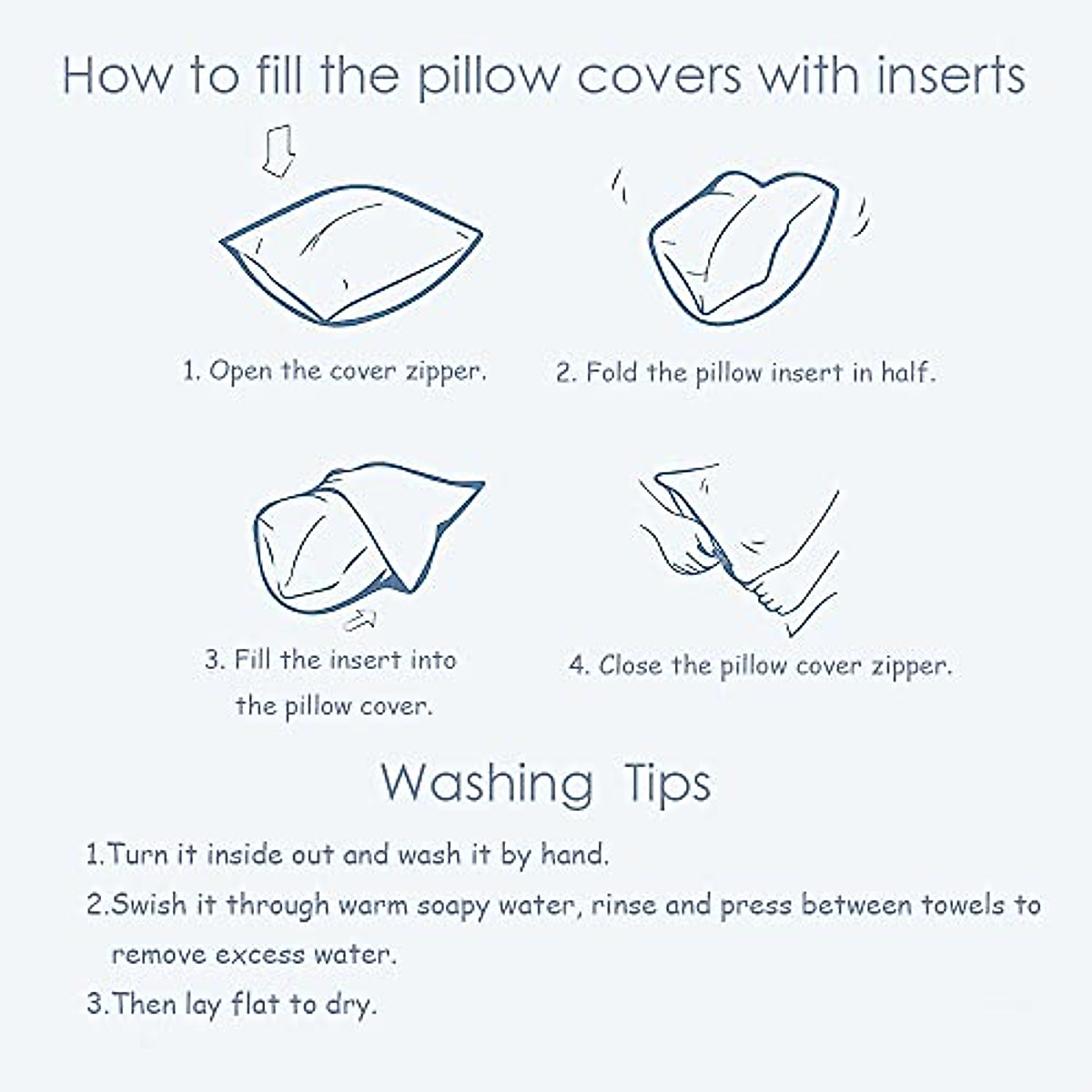 How to fill the pillow covers with inserts

1. Open the cover zipper.

2. Fold the pillow insert in half.

3. Fill the insert into the pillow cover.

4. Close the pillow cover zipper.

Washing Tips

1.Turn it inside out and wash it by hand.

2.Swish it through warm soapy water, rinse and press between towels to remove excess water.

3.Then lay flat to dry.