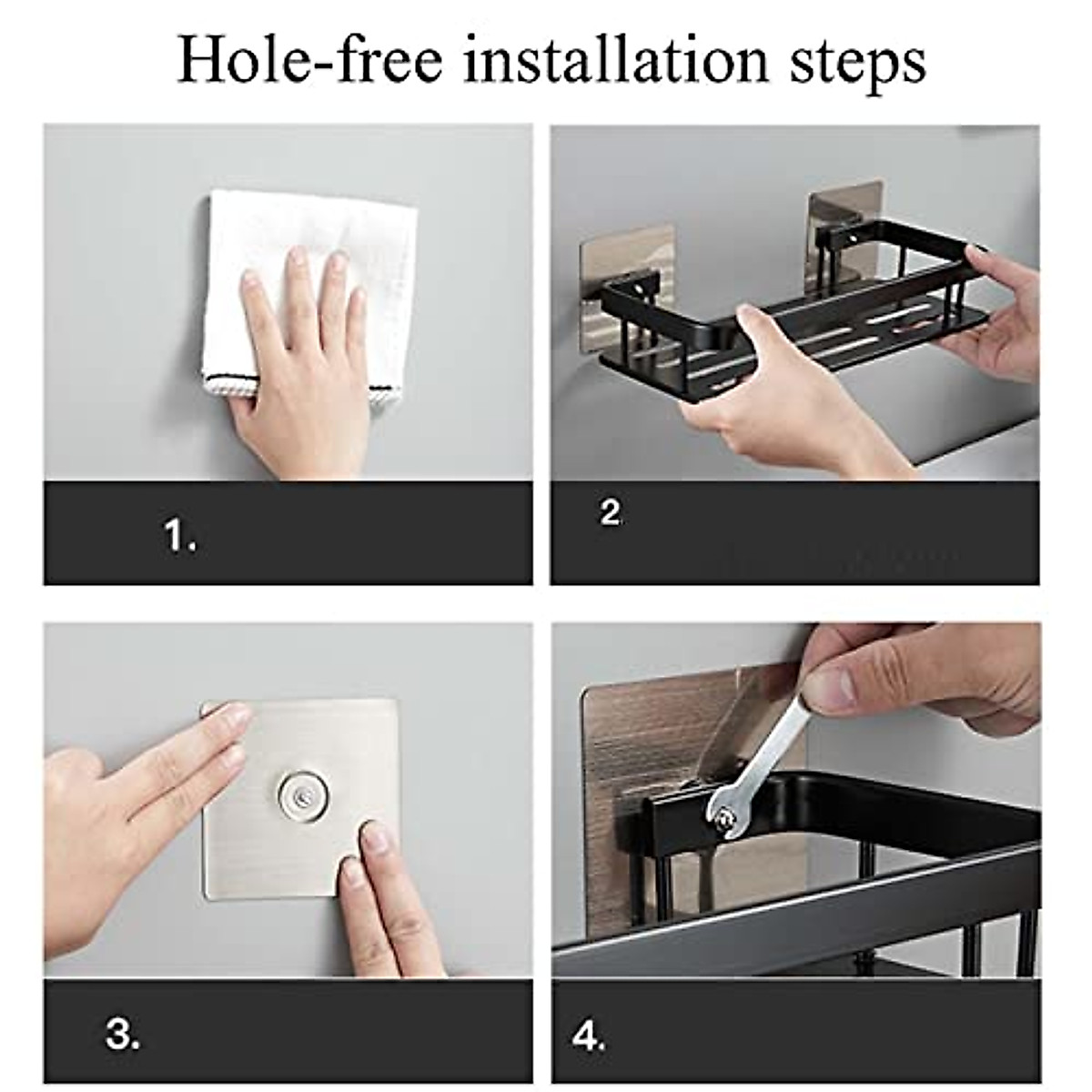 Hole-free installation steps

1.

2.

3.

4.