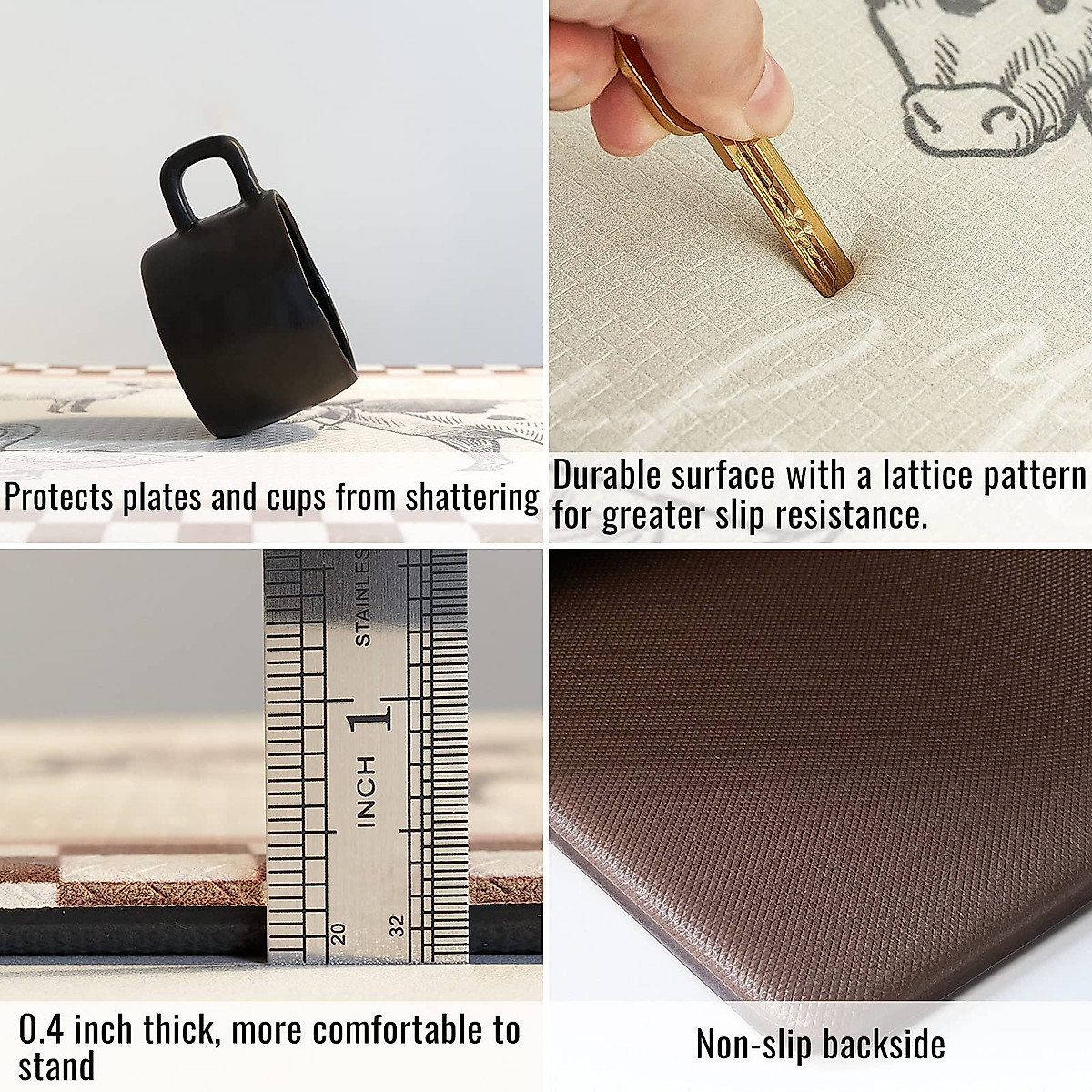 Protects plates and cups from shattering

Durable surface with a lattice pattern for greater slip resistance.

STAINLES

1

INCH

20

32

0.4 inch thick, more comfortable to stand

Non-slip backside