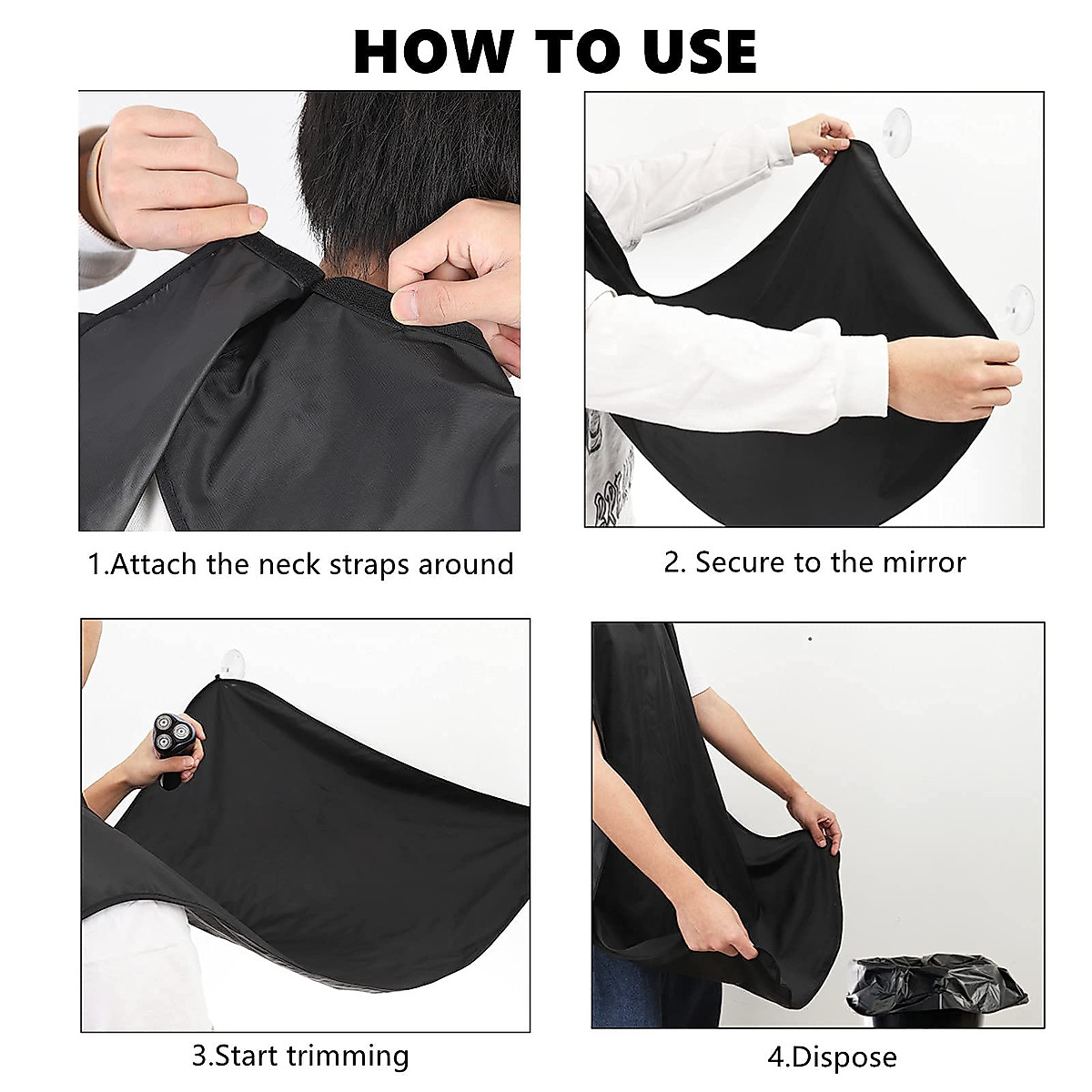 HOW TO USE

1.Attach the neck straps around

2. Secure to the mirror

3.Start trimming

4.Dispose