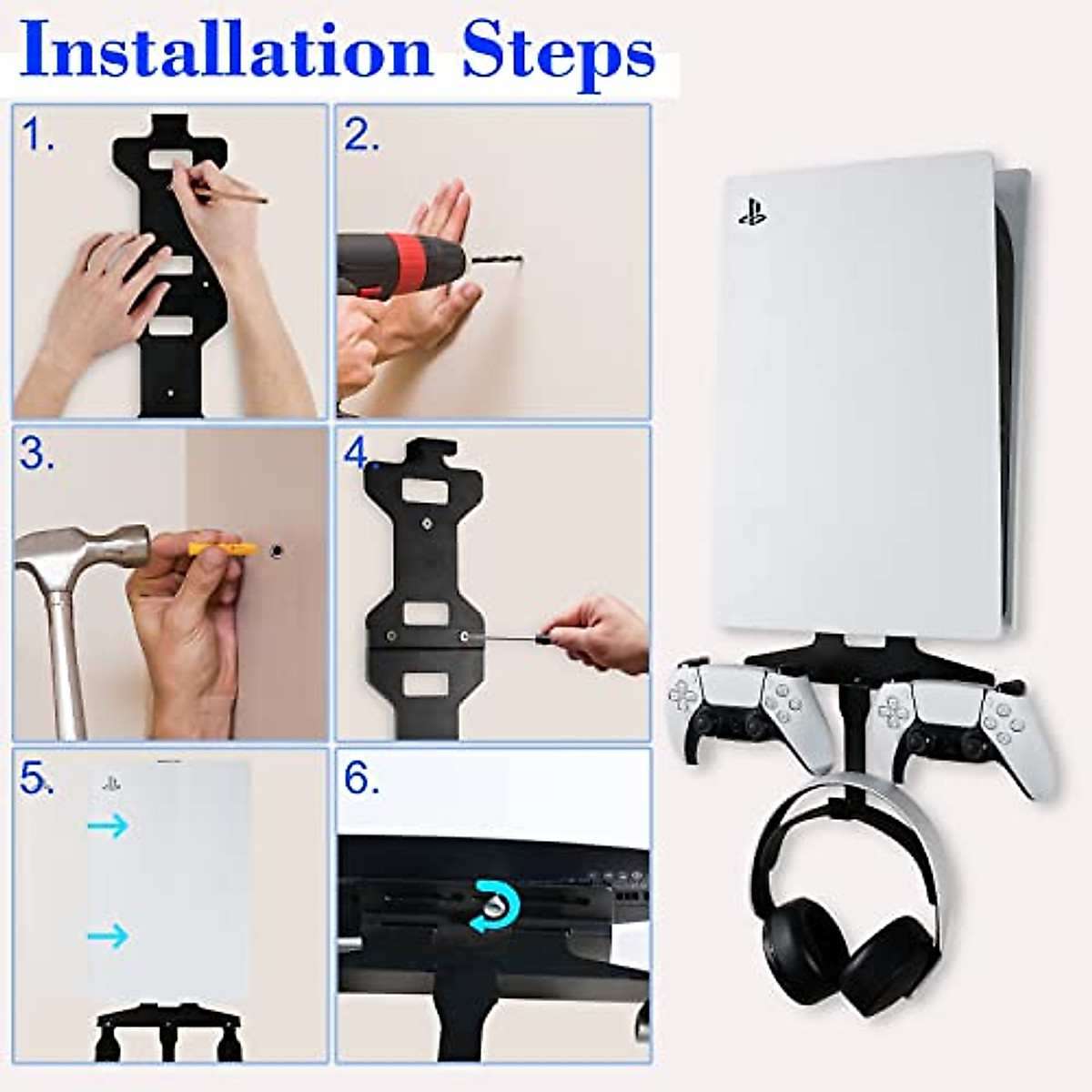 Installation Steps

1.

2.

3.

4.

5.

6.