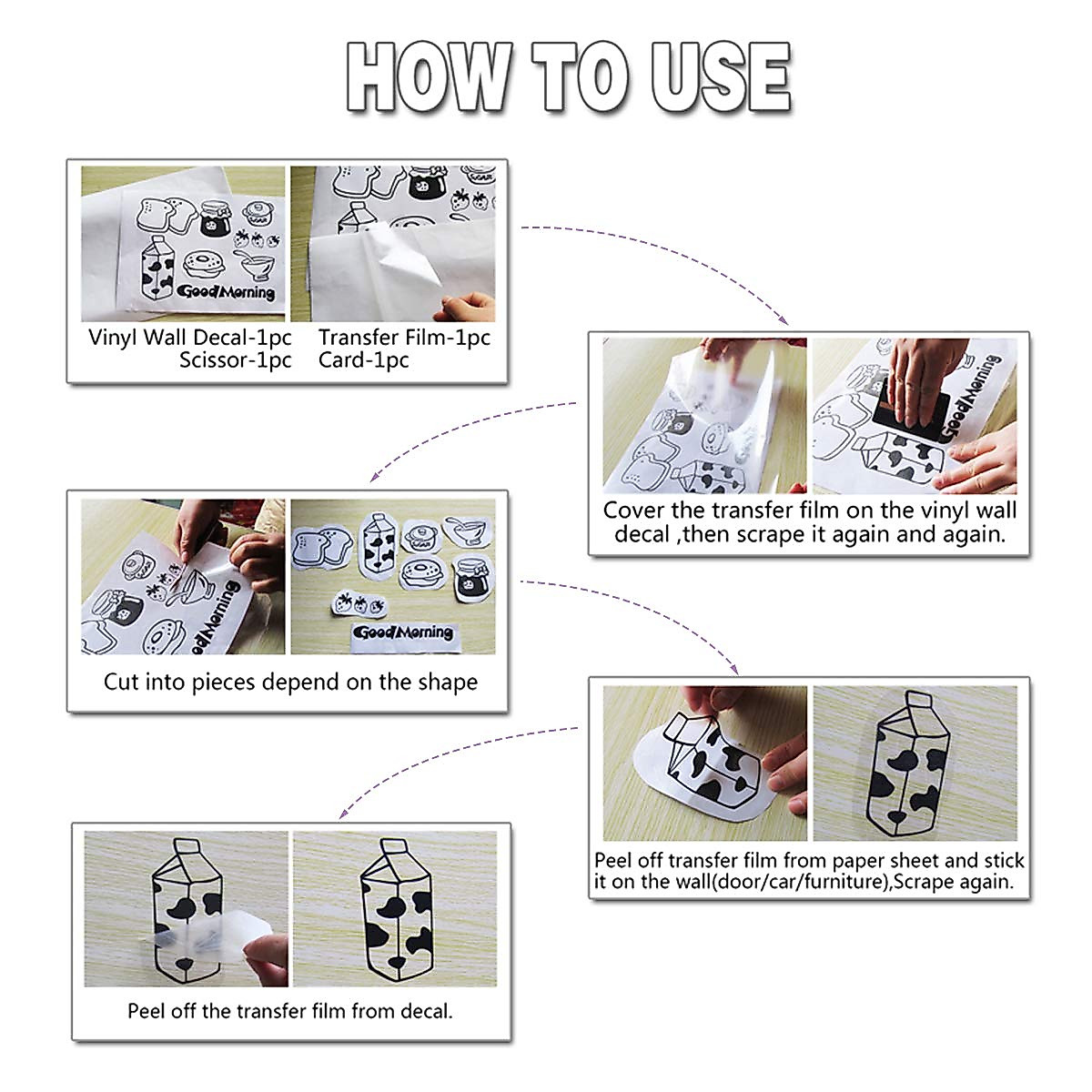 HOW TO USE

Good Morning

Vinyl Wall Decal-1pc
Scissor-1pc

Transfer Film-1pc
Card-1pc

Good Morning

Cover the transfer film on the vinyl wall decal ,then scrape it again and again.

Good Morning

Good Morning

Cut into pieces depend on the shape

Peel off transfer film from paper sheet and stick it on the wall(door/car/furniture),Scrape again.

Peel off the transfer film from decal.