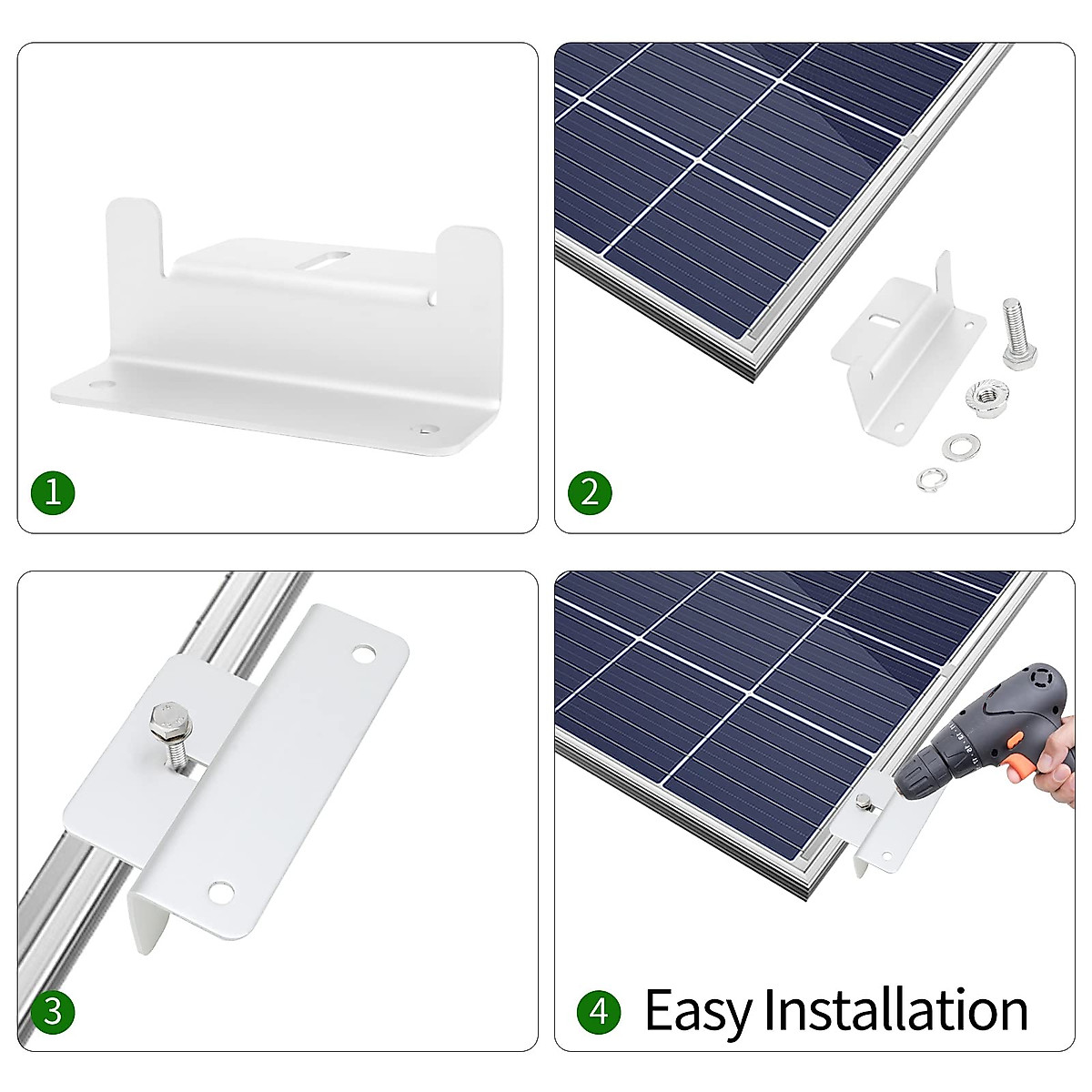 1

2

3

4 Easy Installation