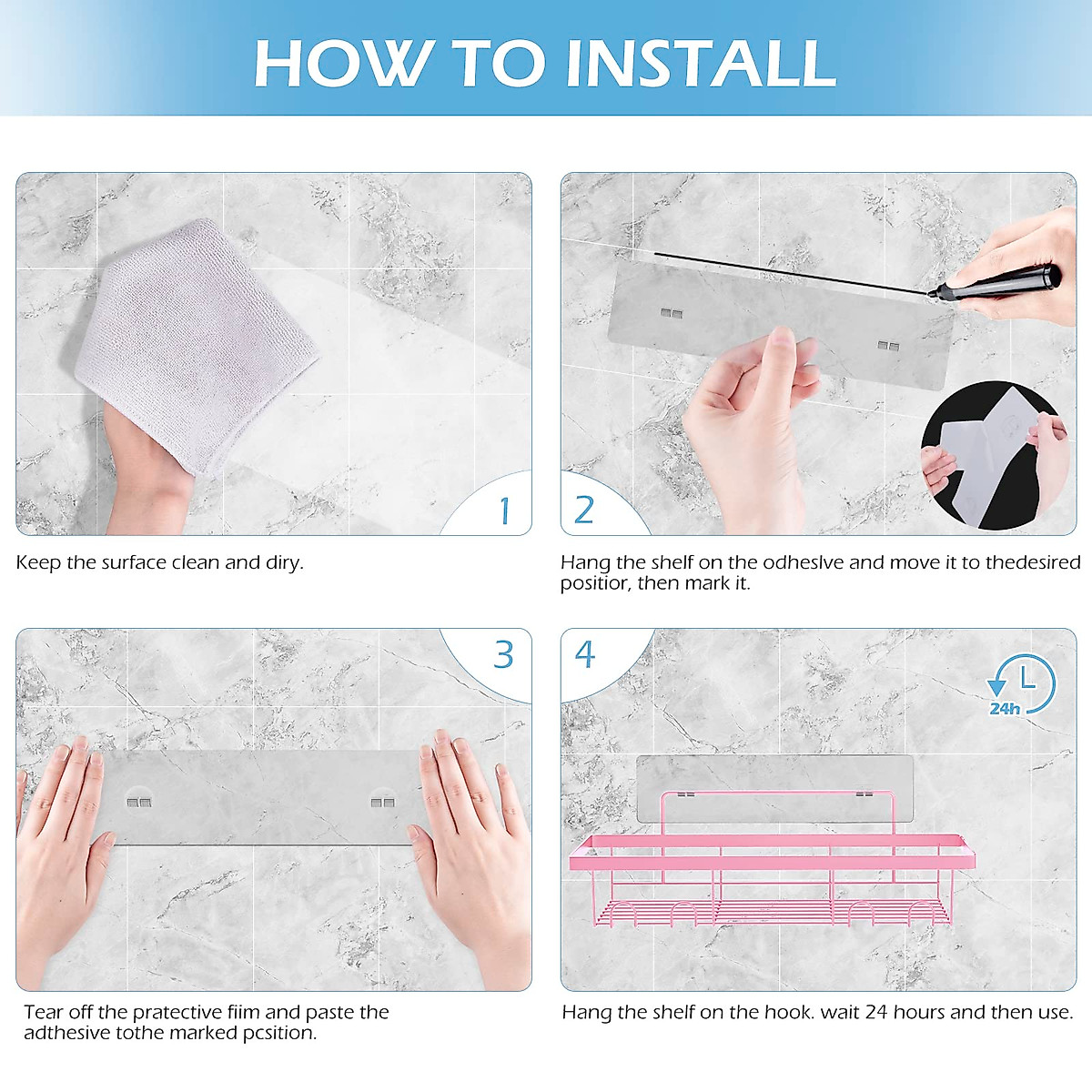 HOW TO INSTALL

1

Keep the surface clean and diry.

2

Hang the shelf on the odheslve and move it to thedesired positior, then mark it.

3

Tear off the pratective fiim and paste the adthesive tothe marked pcsition.

4

24h

Hang the shelf on the hook. wait 24 hours and then use.