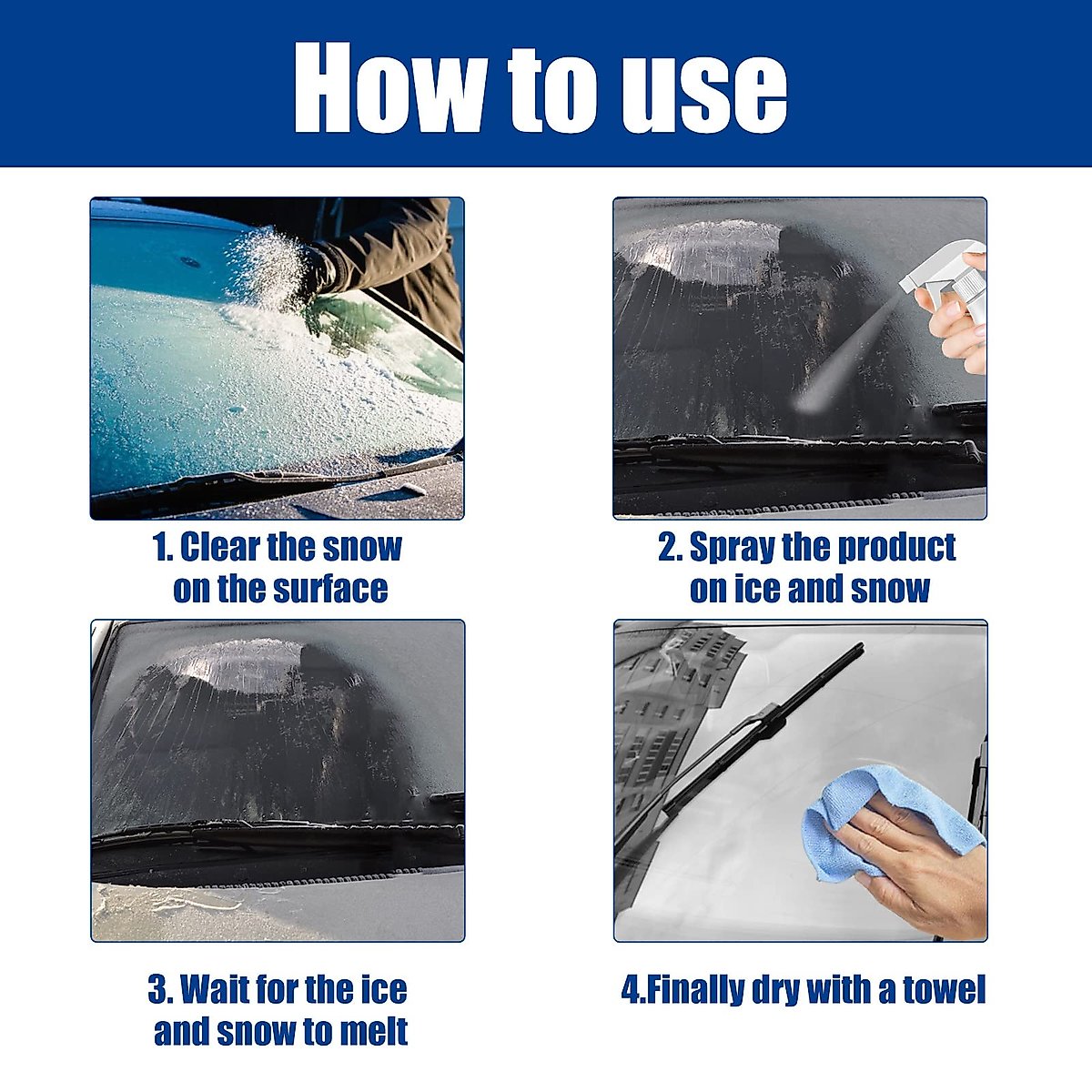 How to use

1. Clear the snow on the surface

2. Spray the product on ice and snow

3. Wait for the ice and snow to melt

4.Finally dry with a towel