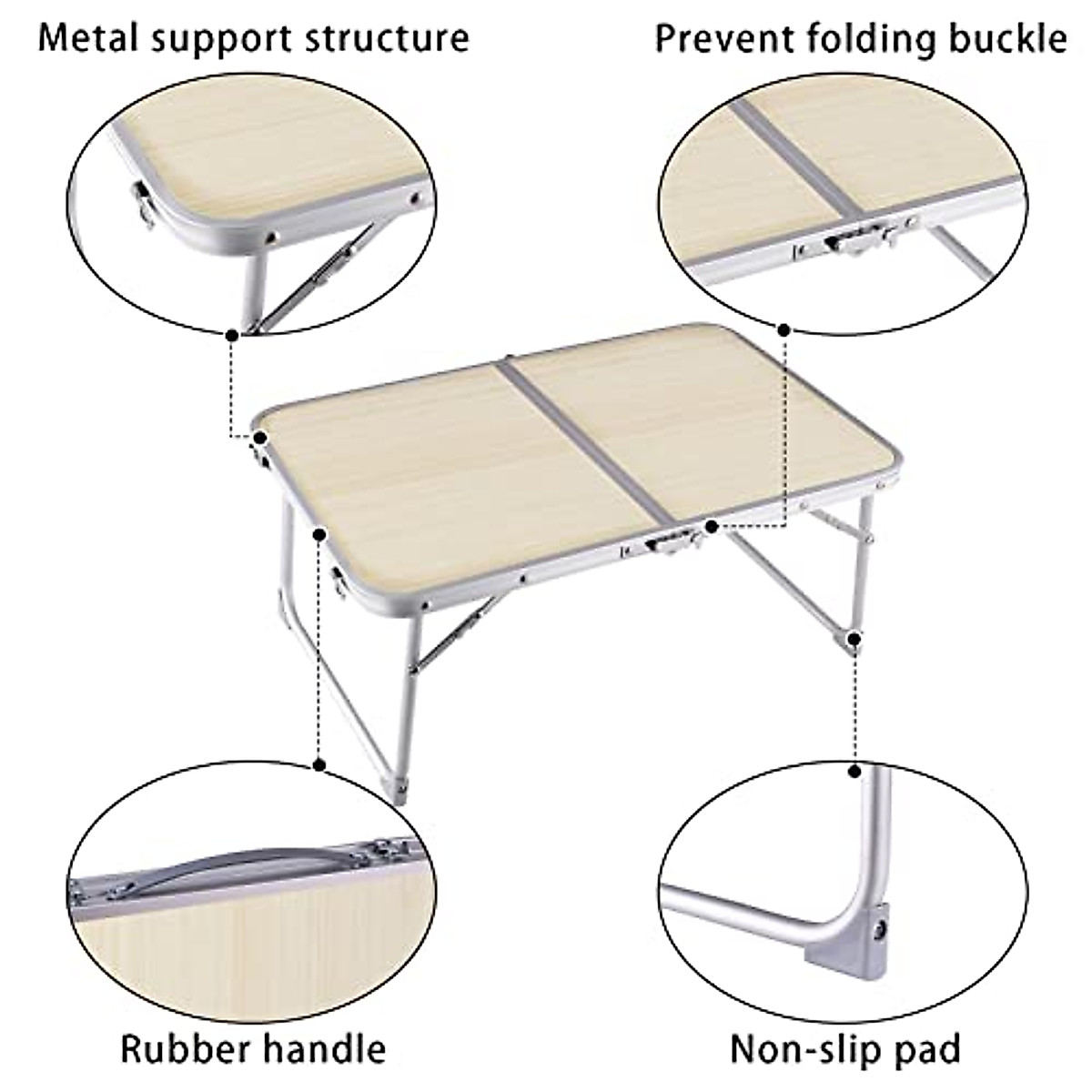 Metal support structure

Prevent folding buckle

Rubber handle

Non-slip pad