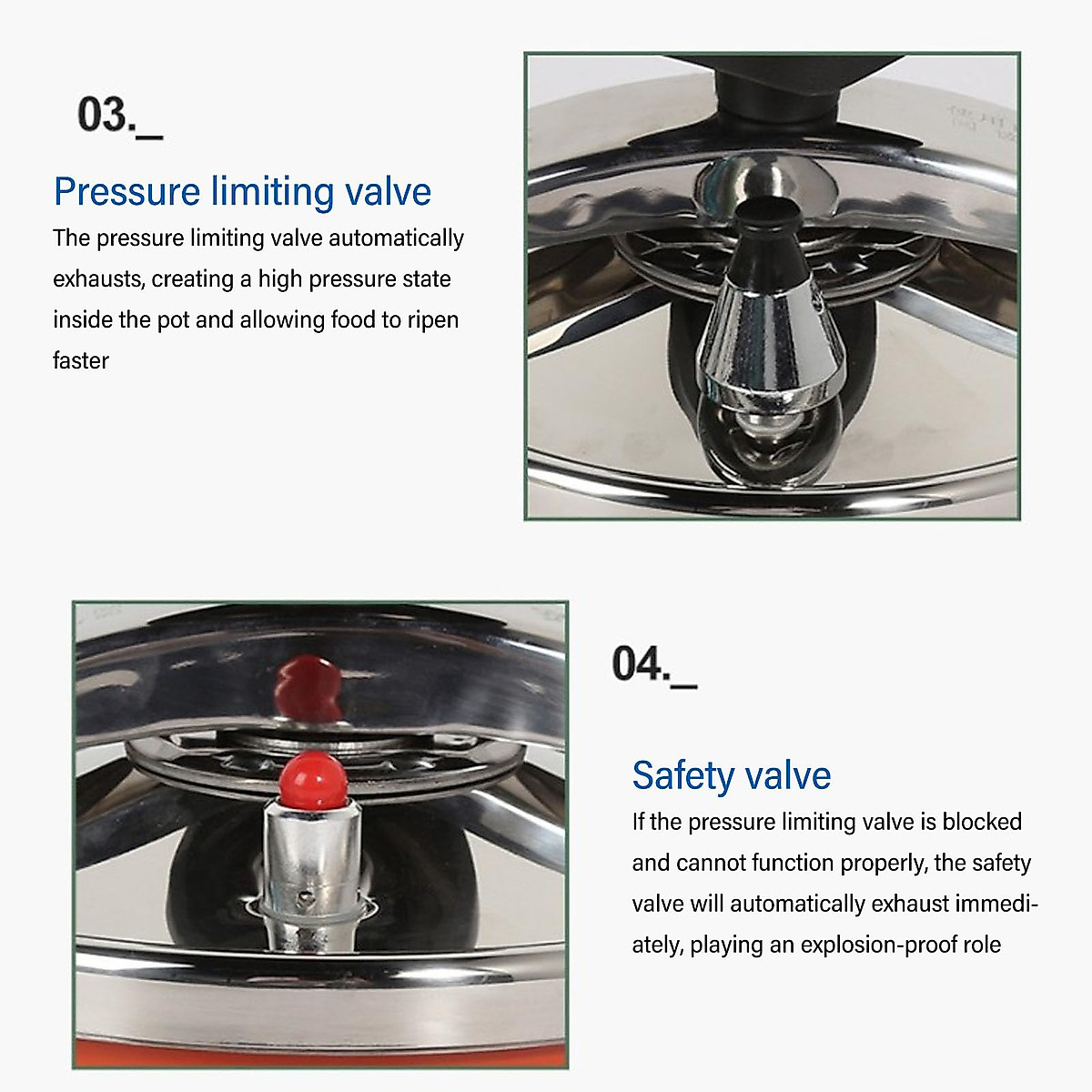 03._

Pressure limiting valve

The pressure limiting valve automatically exhausts, creating a high pressure state inside the pot and allowing food to ripen faster

04._

Safety valve

If the pressure limiting valve is blocked and cannot function properly, the safety valve will automatically exhaust immediately, playing an explosion-proof role