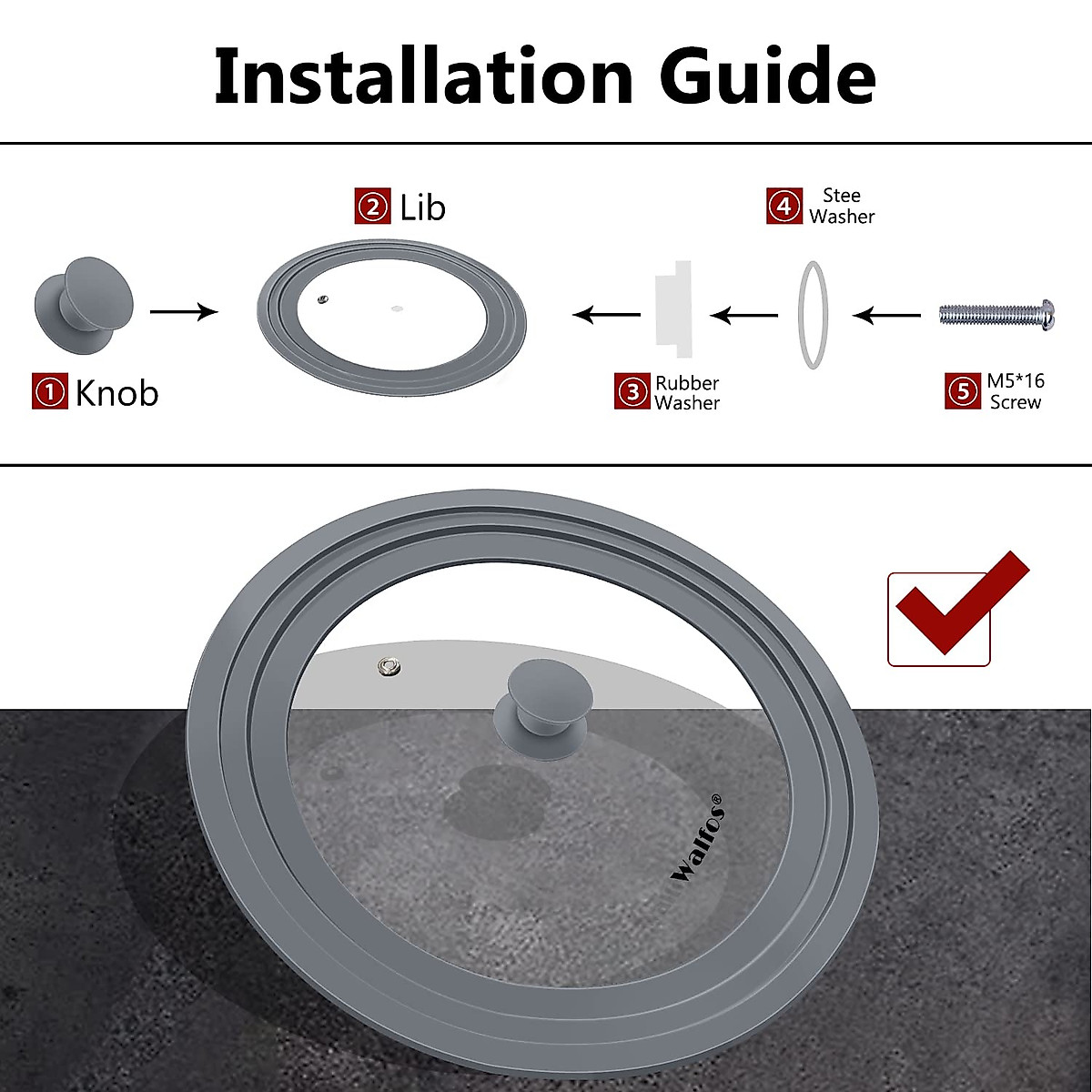 Installation Guide

2 Lib

4 Stee Washer

1 Knob

3 Rubber Washer

5 M5*16 Screw

Walfos®