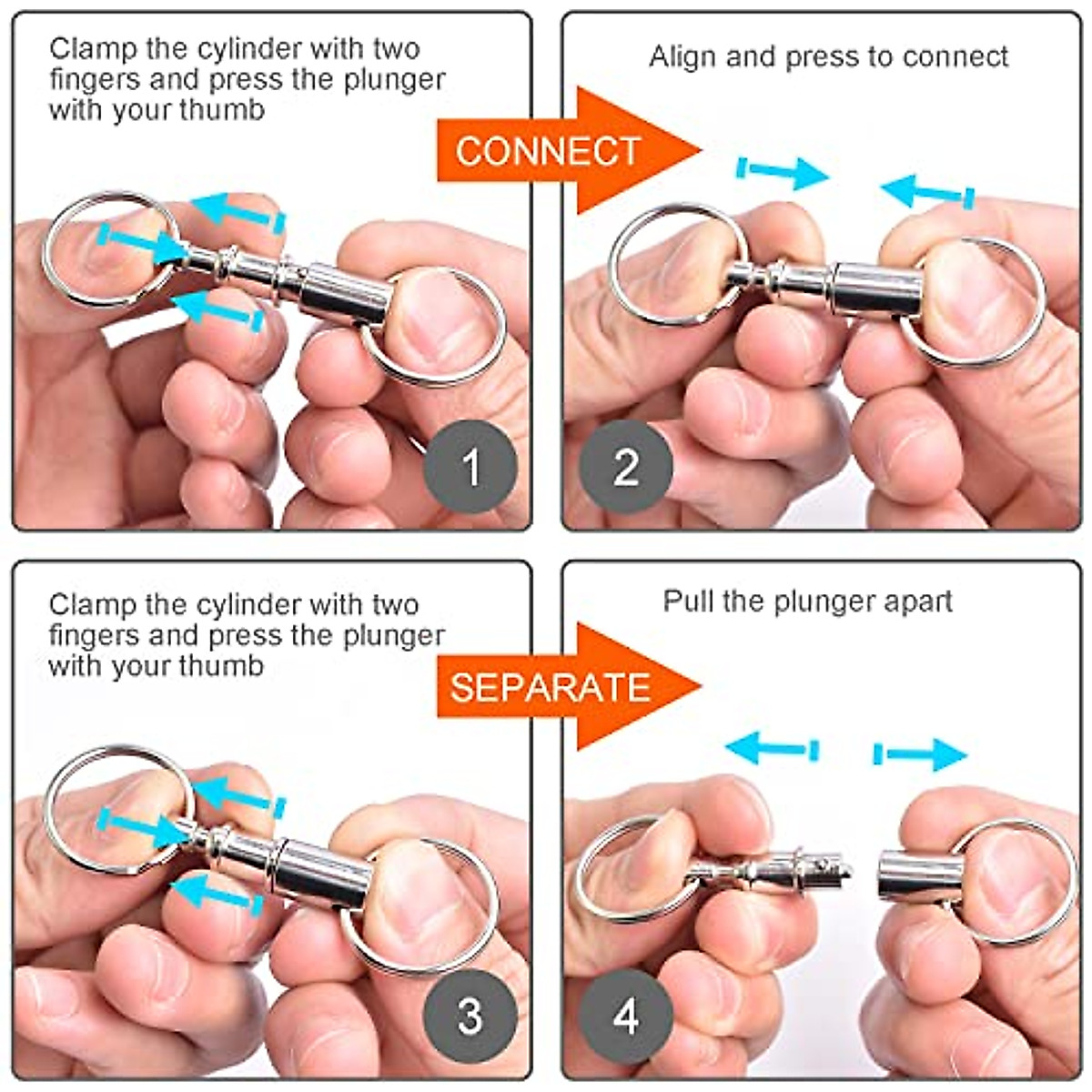 Clamp the cylinder with two fingers and press the plunger with your thumb

CONNECT

Align and press to connect

1

2

Clamp the cylinder with two fingers and press the plunger with your thumb

SEPARATE

Pull the plunger apart

3

4