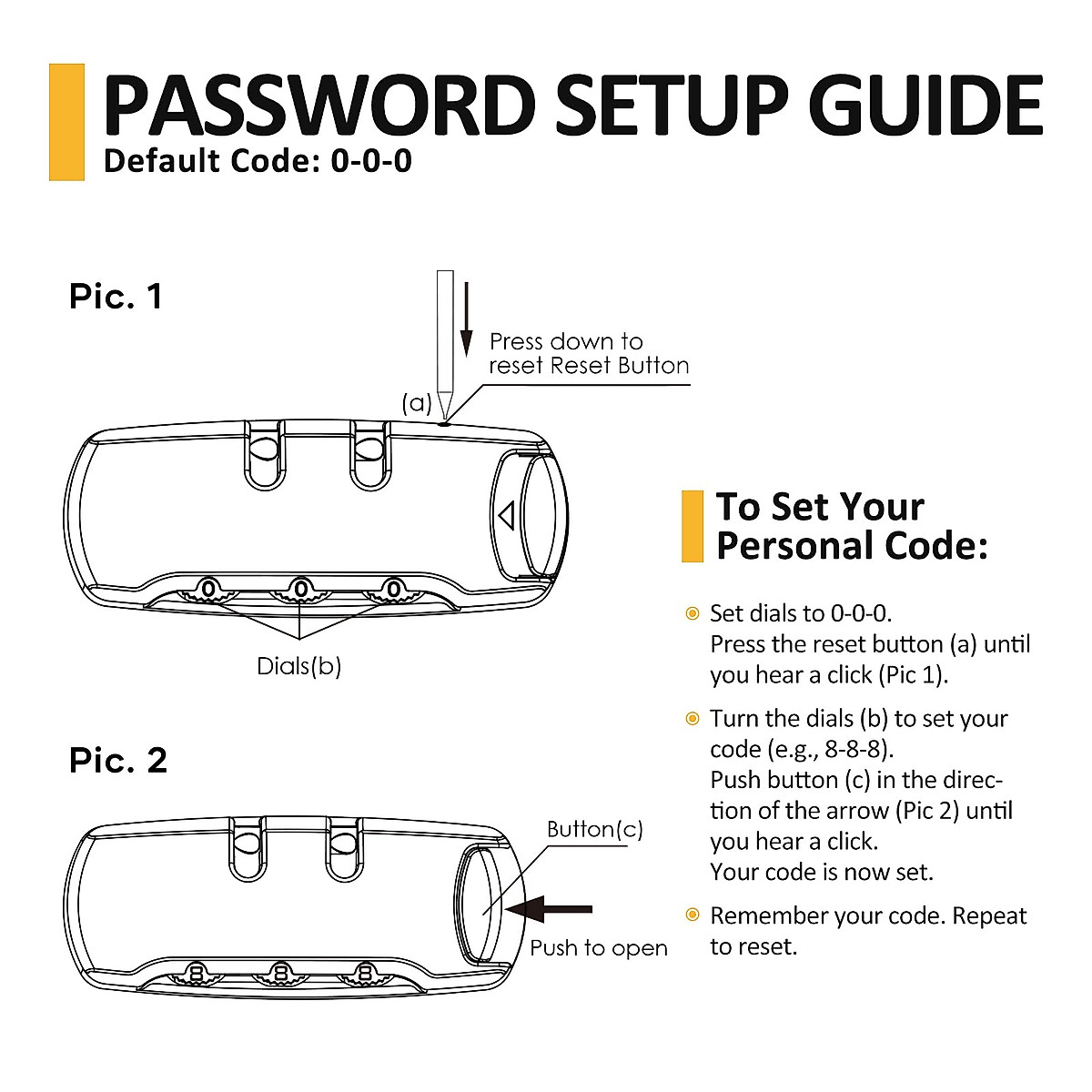 PASSWORD SETUP GUIDE
Default Code: 0-0-0

Pic. 1

Press down to reset Reset Button

(a)

0 0 0

Dials(b)

Pic. 2

Button(c)

Push to open

8 8 8

To Set Your Personal Code:

Set dials to 0-0-0.
Press the reset button (a) until you hear a click (Pic 1).

Turn the dials (b) to set your code (e.g., 8-8-8).
Push button (c) in the direction of the arrow (Pic 2) until you hear a click.
Your code is now set.

Remember your code. Repeat to reset.