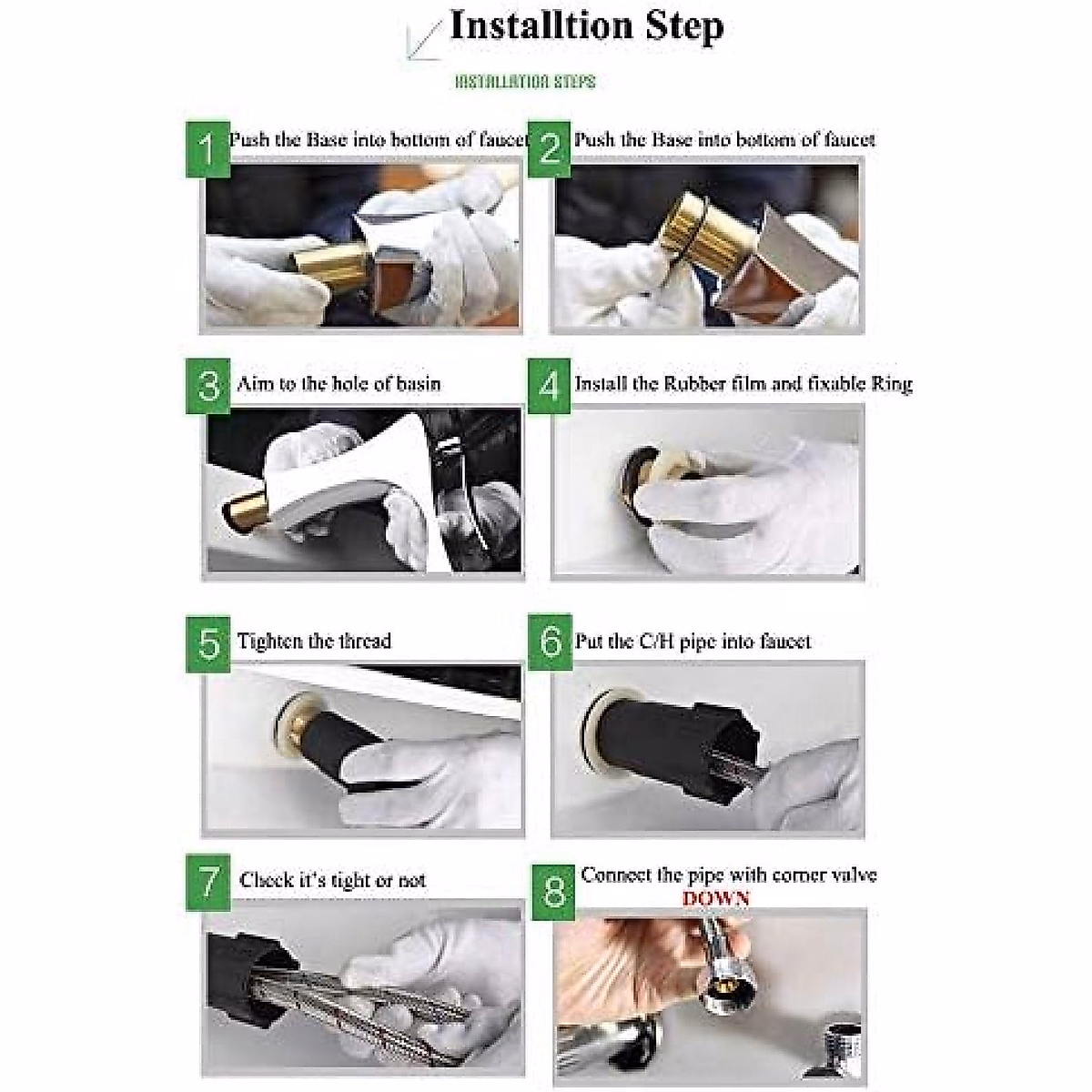 Installtion Step

INSTALLATION STEPS

1 Push the Base into bottom of faucet

2 Push the Base into bottom of faucet

3 Aim to the hole of basin

4 Install the Rubber film and fixable Ring

5 Tighten the thread

6 Put the C/H pipe into faucet

7 Check it's tight or not

8 Connect the pipe with corner valve
DOWN