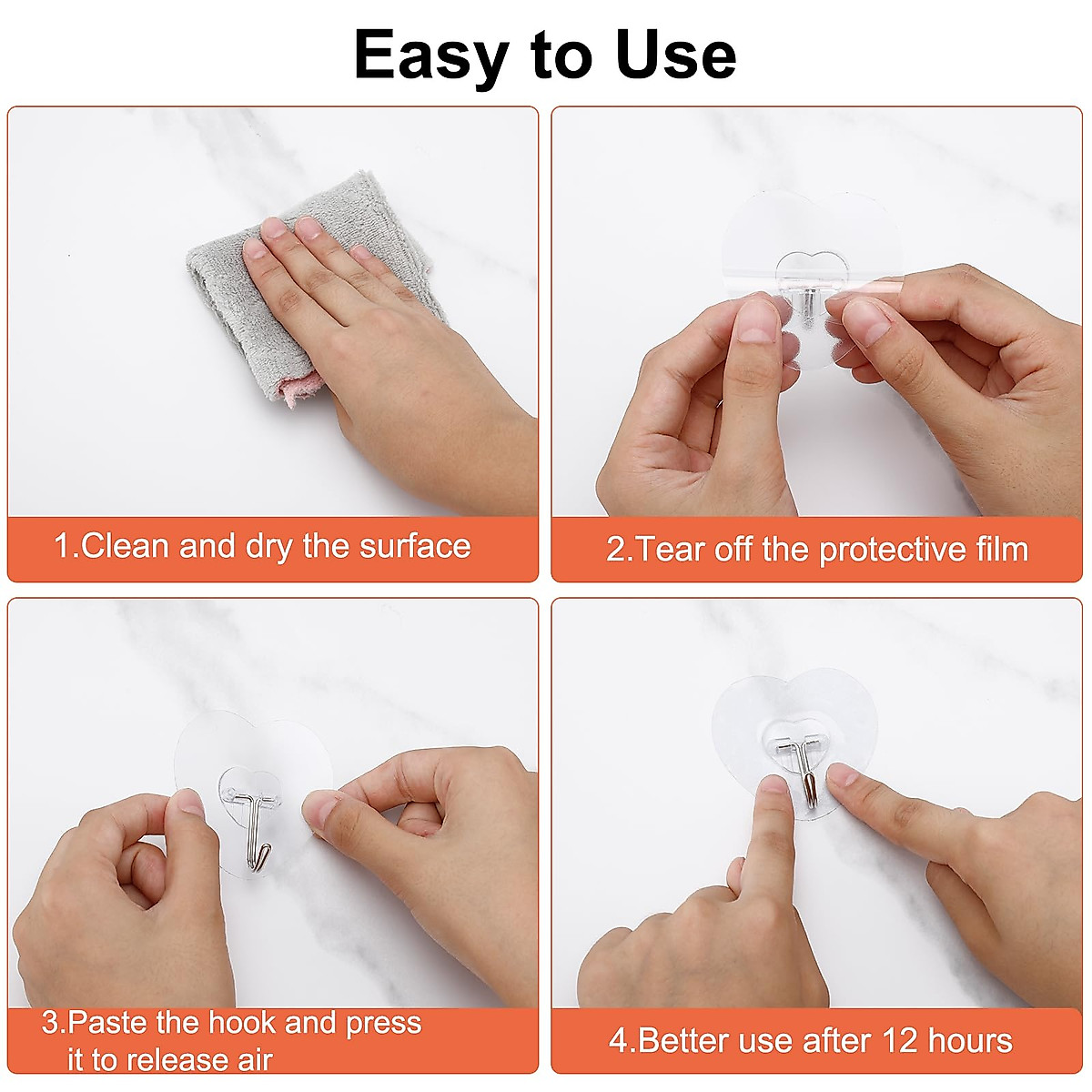 Easy to Use

1.Clean and dry the surface

2.Tear off the protective film

3.Paste the hook and press it to release air

4.Better use after 12 hours