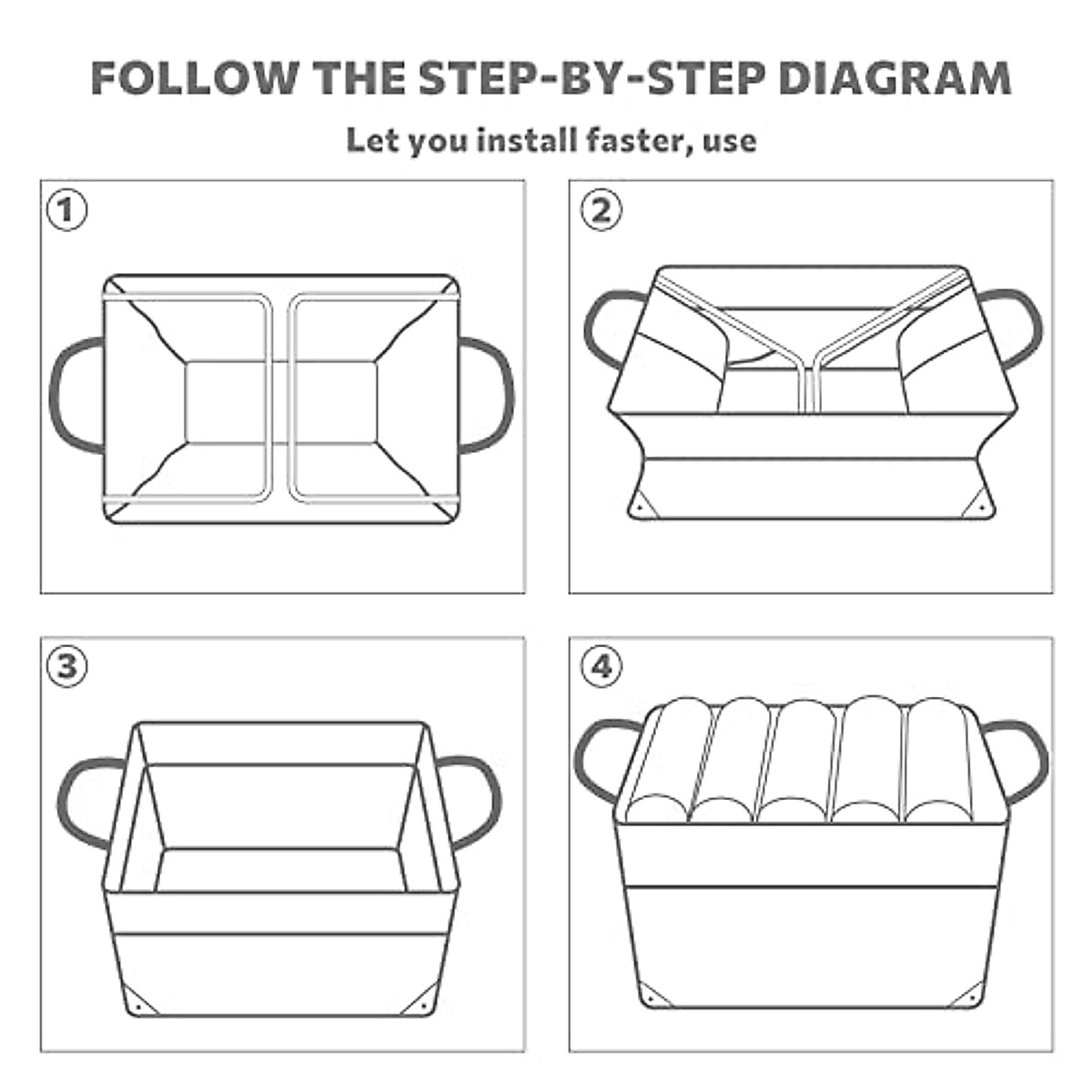 FOLLOW THE STEP-BY-STEP DIAGRAM

Let you install faster, use

①

②

③

④