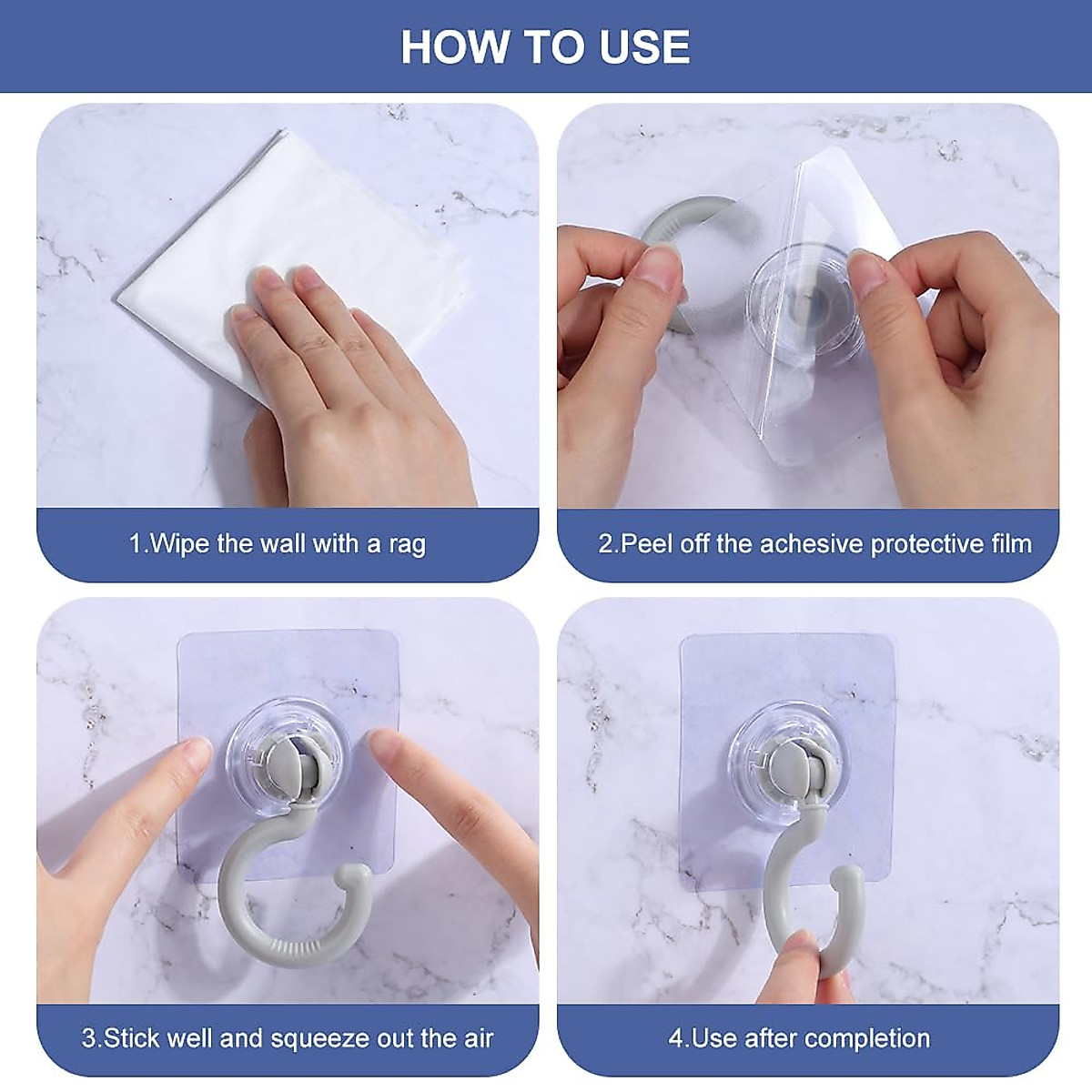 HOW TO USE

1.Wipe the wall with a rag

2.Peel off the achesive protective film

3.Stick well and squeeze out the air

4.Use after completion