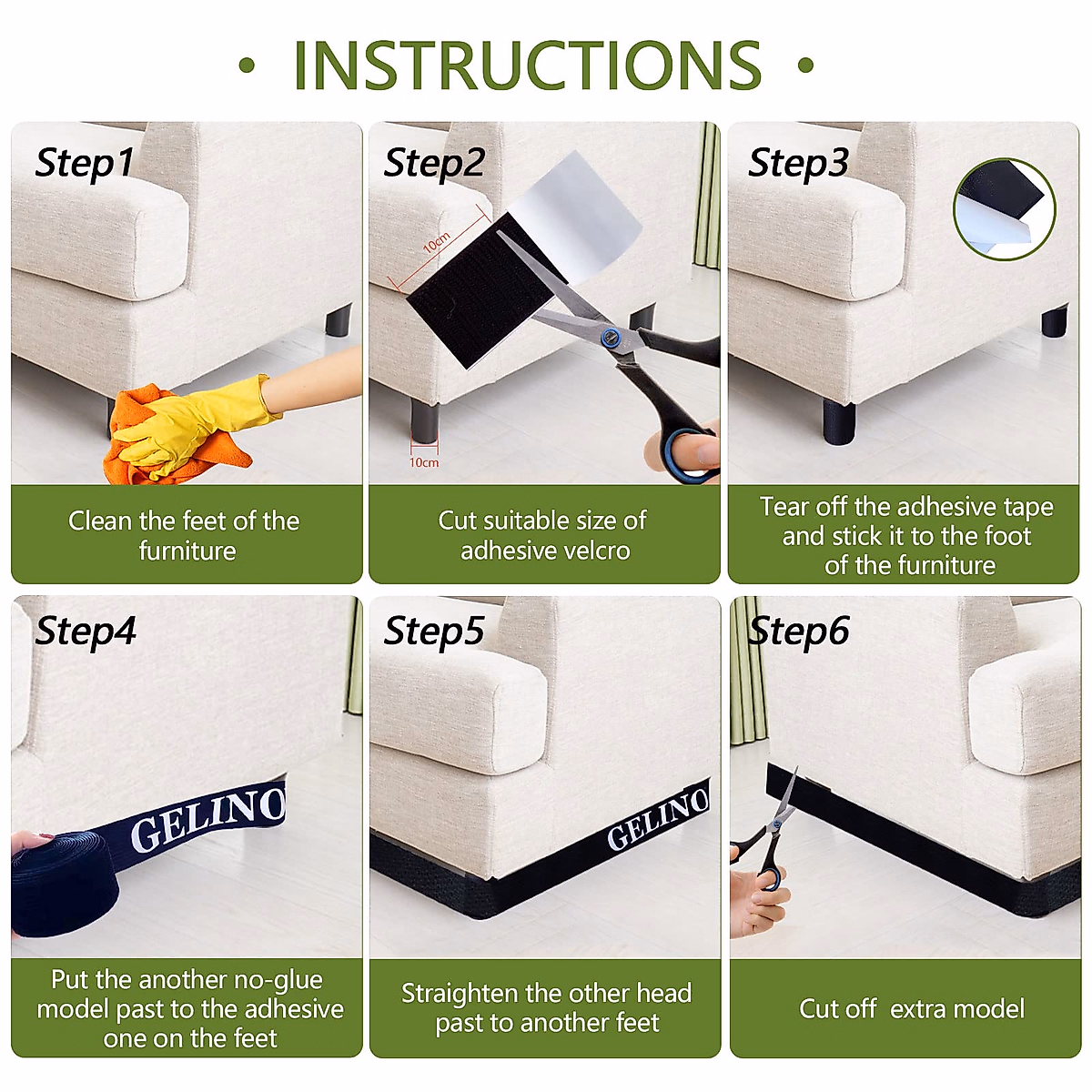 • INSTRUCTIONS •

Step1

Clean the feet of the furniture

Step2

10cm

10cm

Cut suitable size of adhesive velcro

Step3

Tear off the adhesive tape and stick it to the foot of the furniture

Step4

GELINO

Put the another no-glue model past to the adhesive one on the feet

Step5

GELINO

Straighten the other head past to another feet

Step6

Cut off extra model