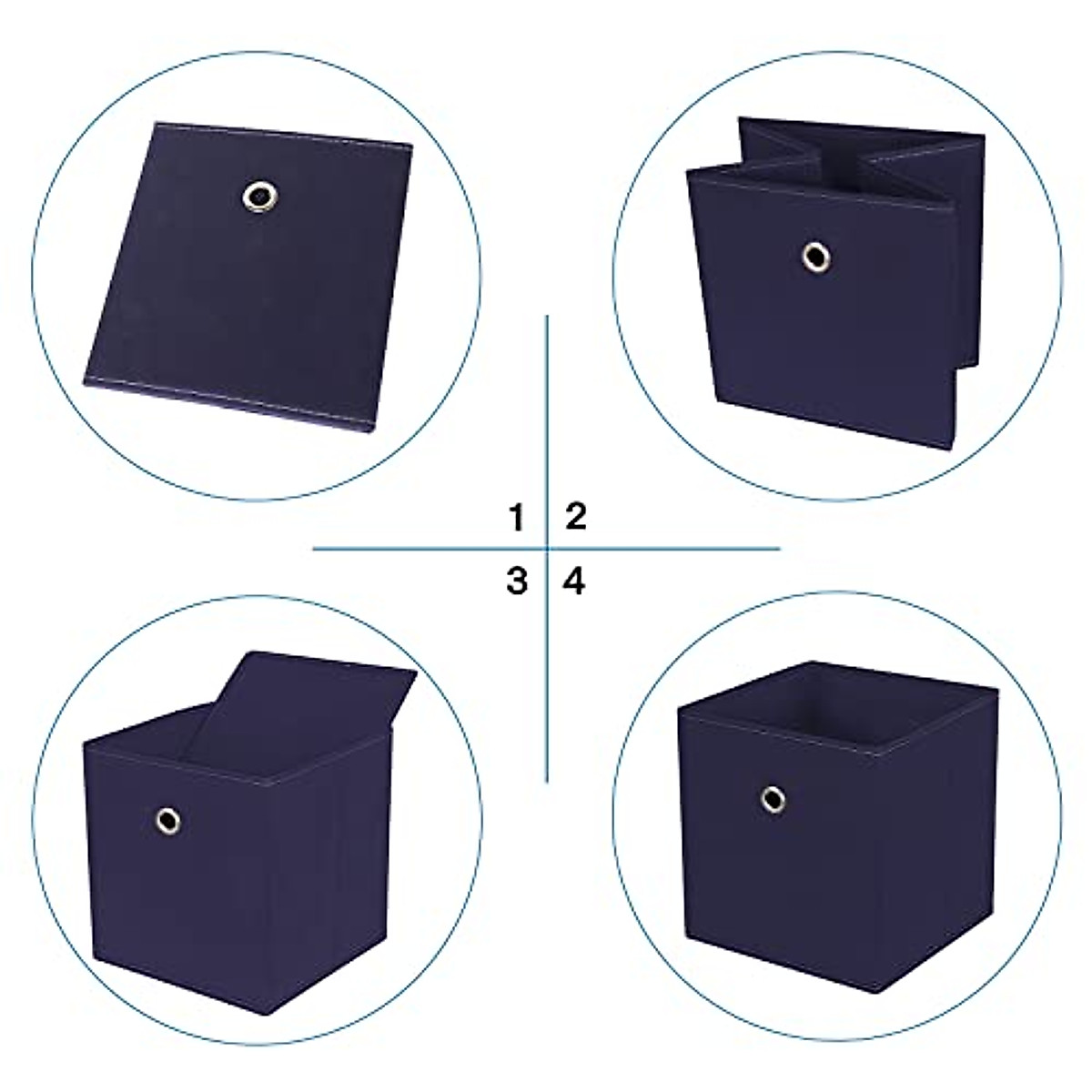 1 2
3 4