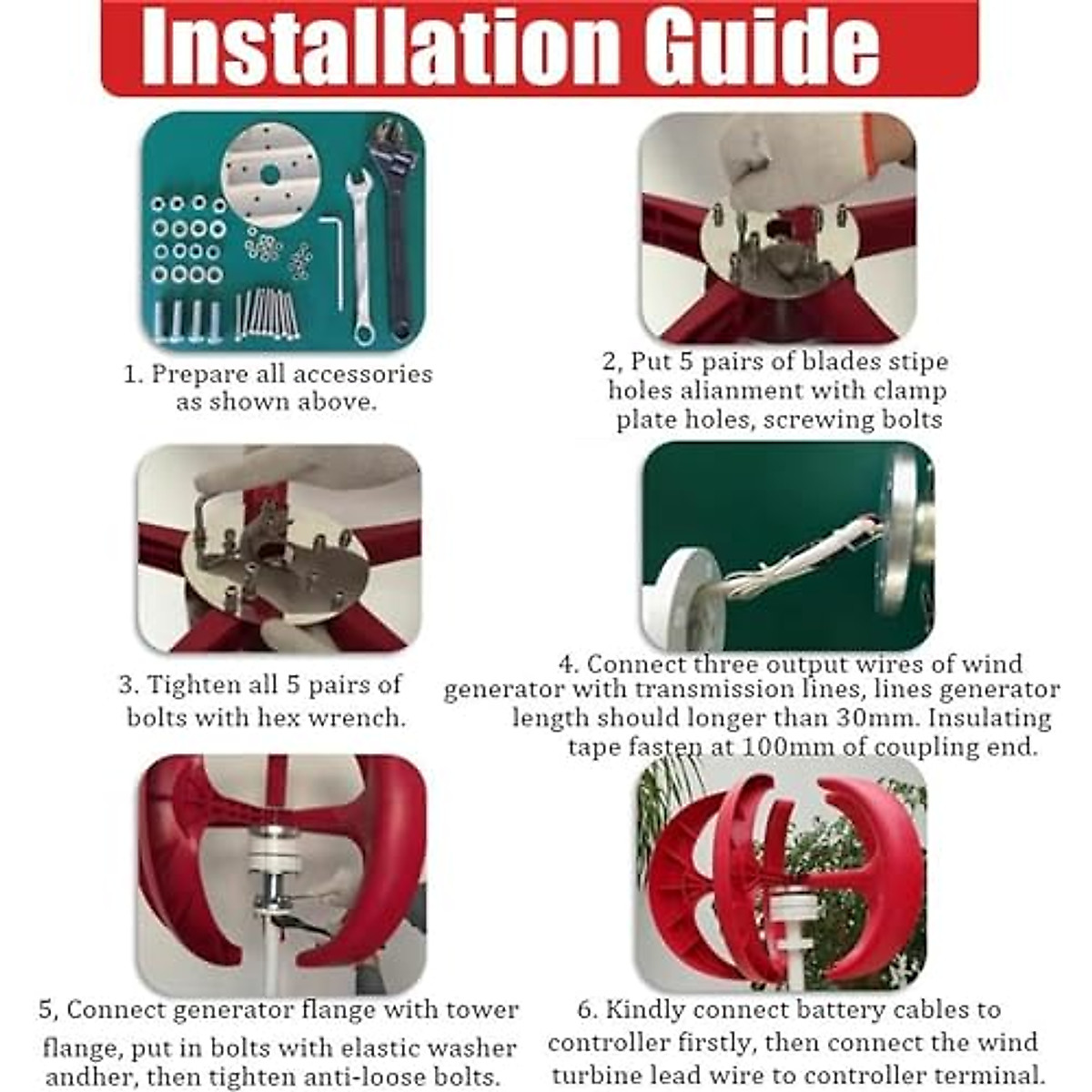 Installation Guide

1. Prepare all accessories as shown above.

2, Put 5 pairs of blades stipe holes alianment with clamp plate holes, screwing bolts

3. Tighten all 5 pairs of bolts with hex wrench.

4. Connect three output wires of wind generator with transmission lines, lines generator length should longer than 30mm. Insulating tape fasten at 100mm of coupling end.

5, Connect generator flange with tower flange, put in bolts with elastic washer andher, then tighten anti-loose bolts.

6. Kindly connect battery cables to controller firstly, then connect the wind turbine lead wire to controller terminal.