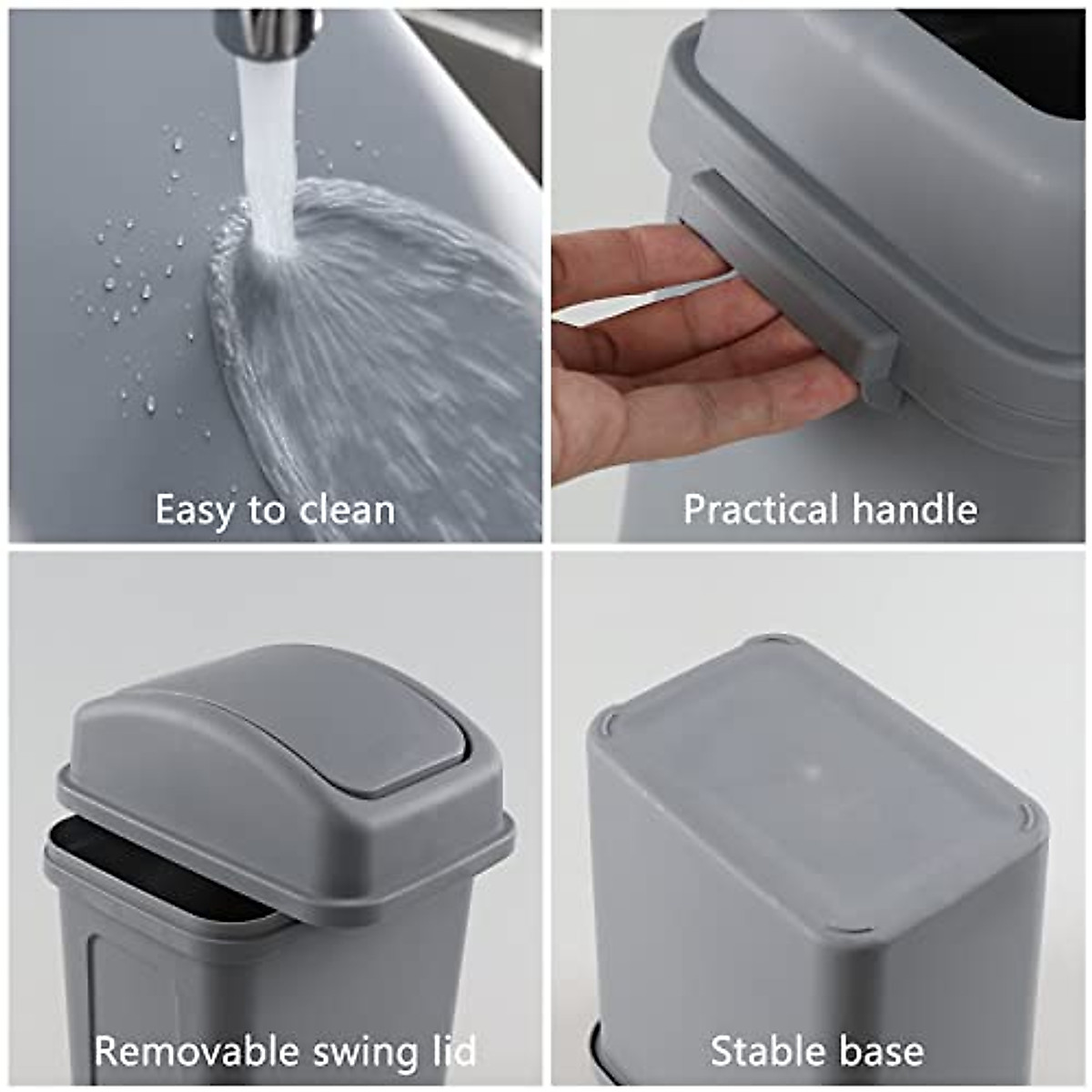 Easy to clean

Practical handle

Removable swing lid

Stable base