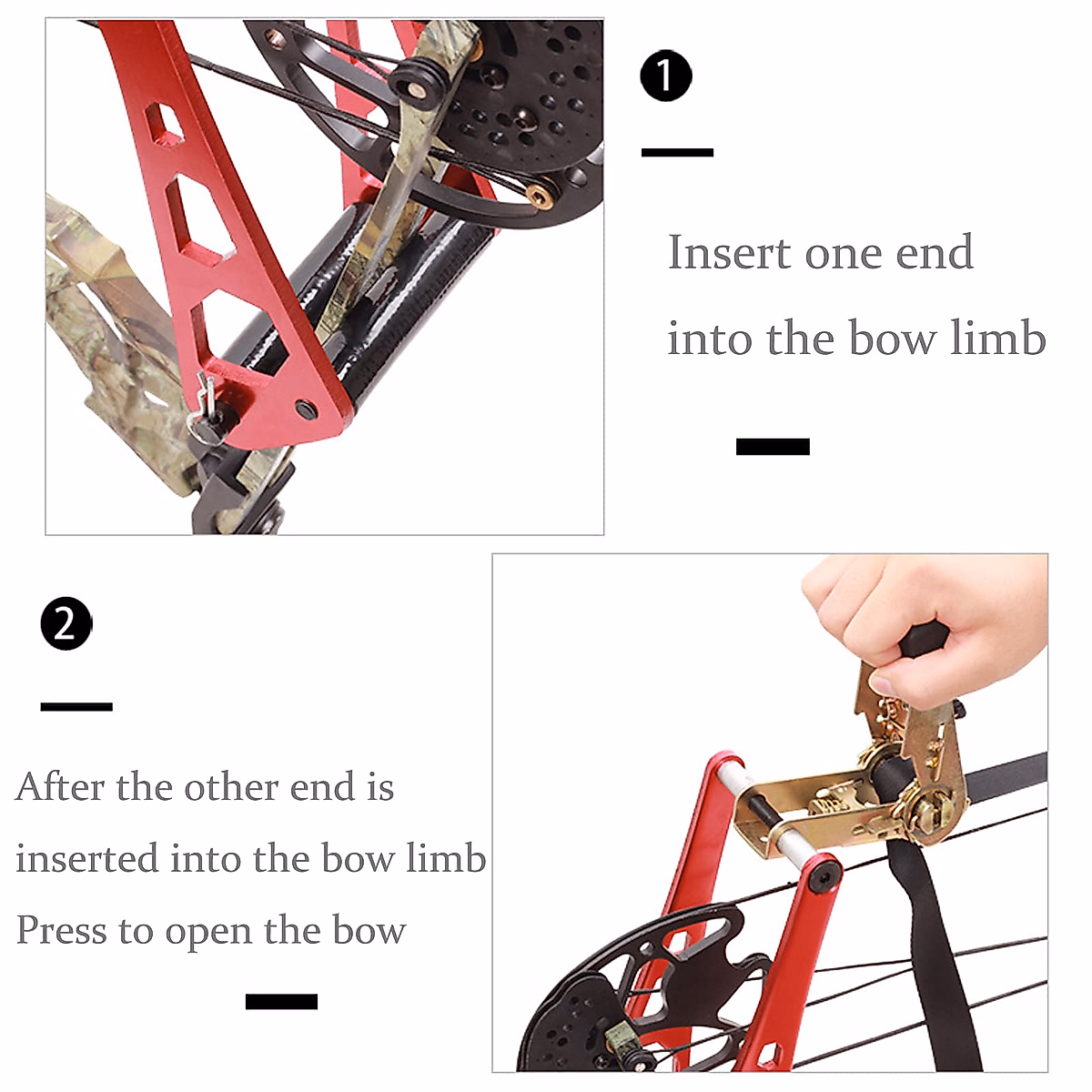 1

Insert one end

into the bow limb

2

After the other end is

inserted into the bow limb

Press to open the bow