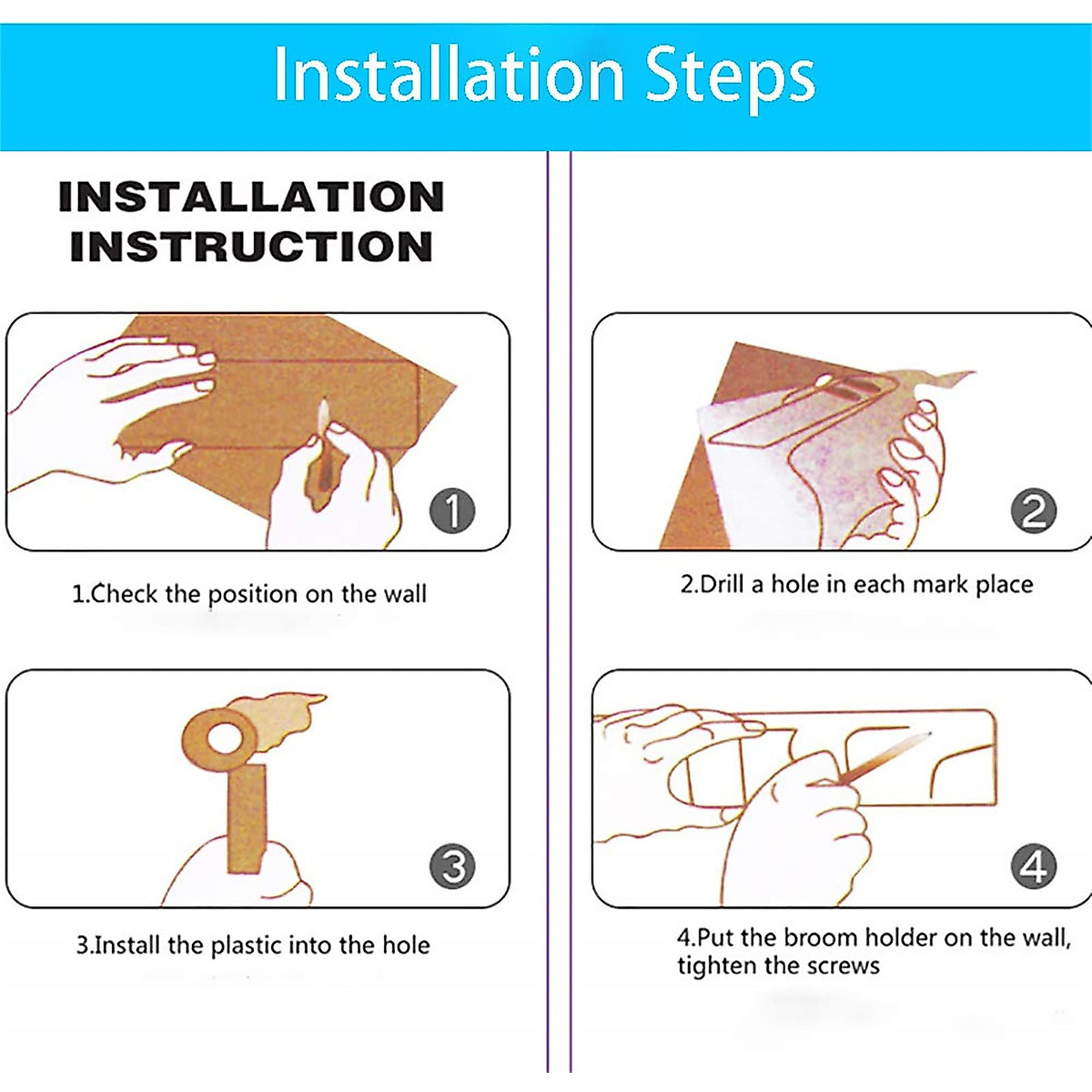 Installation Steps

INSTALLATION INSTRUCTION

1

1.Check the position on the wall

2

2.Drill a hole in each mark place

3

3.Install the plastic into the hole

4

4.Put the broom holder on the wall, tighten the screws