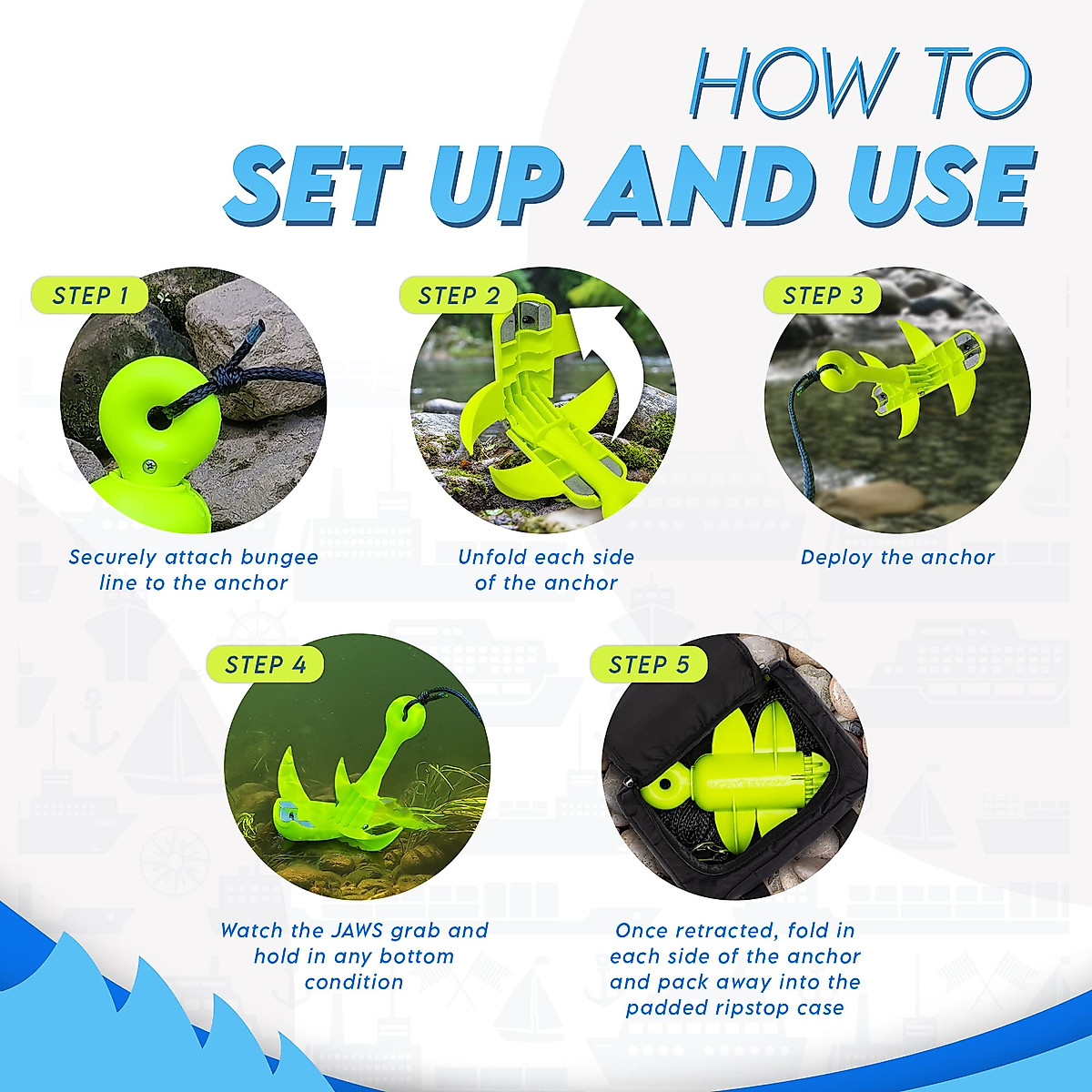 HOW TO
SET UP AND USE

STEP 1
Securely attach bungee line to the anchor

STEP 2
Unfold each side of the anchor

STEP 3
Deploy the anchor

STEP 4
Watch the JAWS grab and hold in any bottom condition

STEP 5
Once retracted, fold in each side of the anchor and pack away into the padded ripstop case