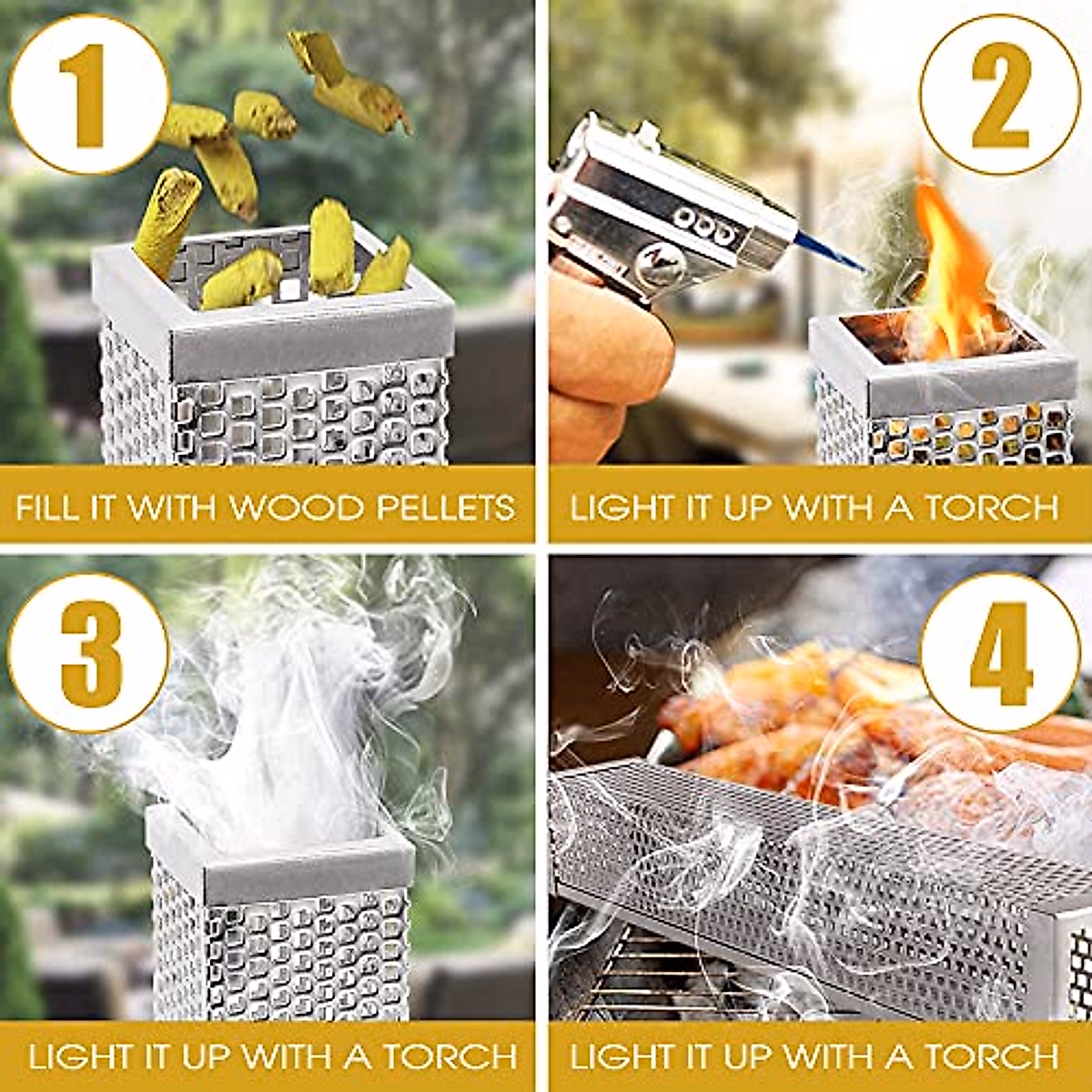 1

FILL IT WITH WOOD PELLETS

2

LIGHT IT UP WITH A TORCH

3

LIGHT IT UP WITH A TORCH

4

LIGHT IT UP WITH A TORCH