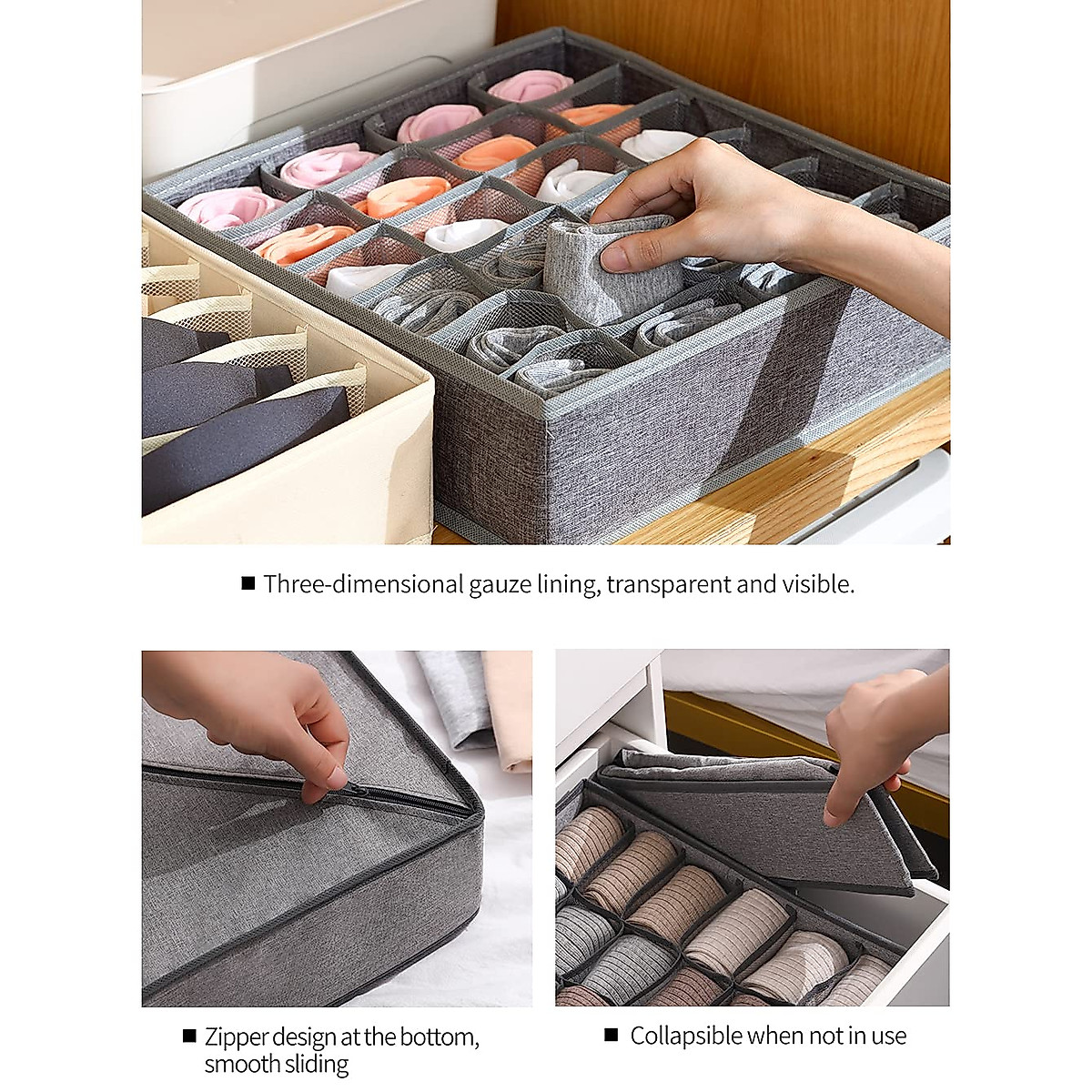 ■ Three-dimensional gauze lining, transparent and visible.

■ Zipper design at the bottom, smooth sliding

■ Collapsible when not in use