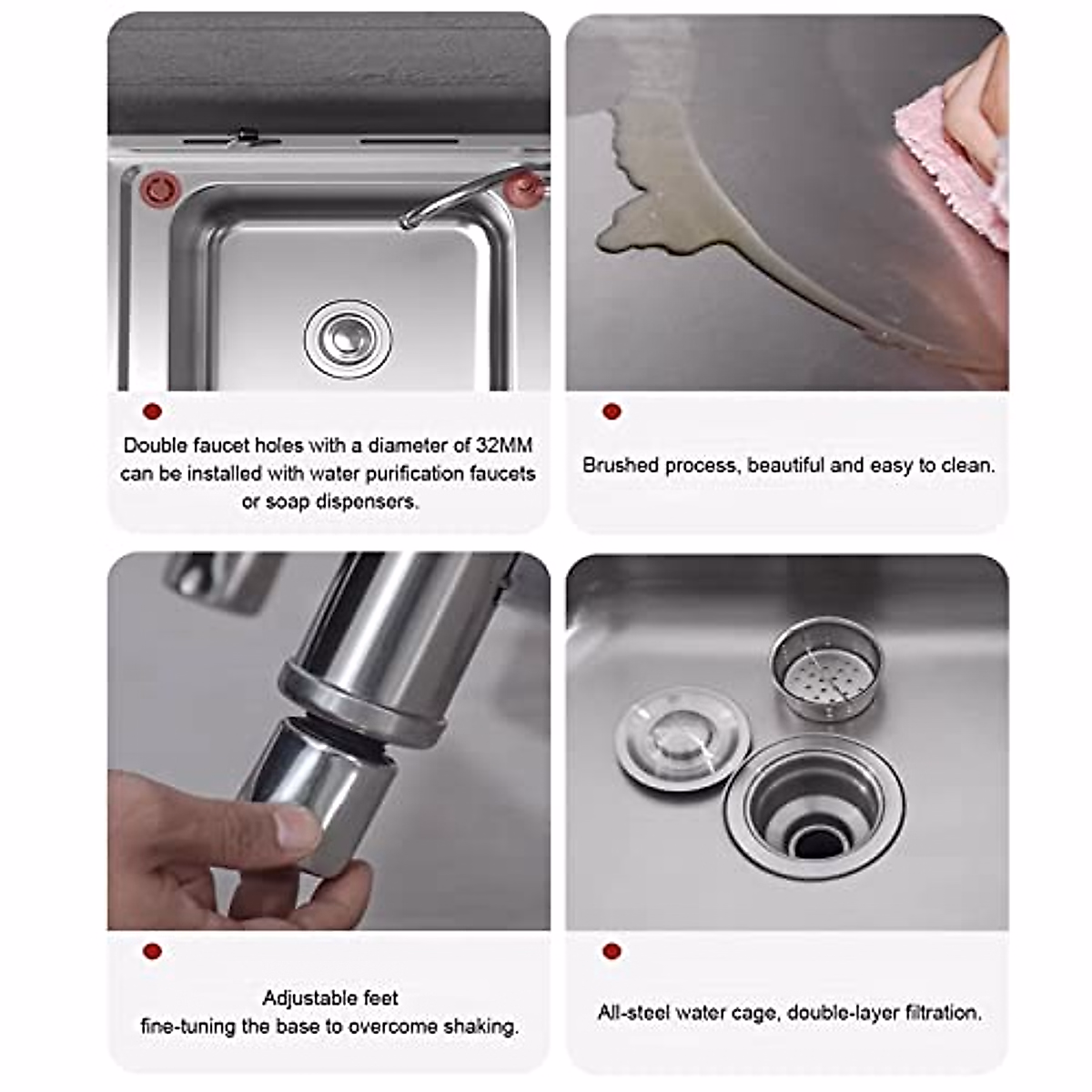 Double faucet holes with a diameter of 32MM can be installed with water purification faucets or soap dispensers.

Brushed process, beautiful and easy to clean.

Adjustable feet
fine-tuning the base to overcome shaking.

All-steel water cage, double-layer filtration.