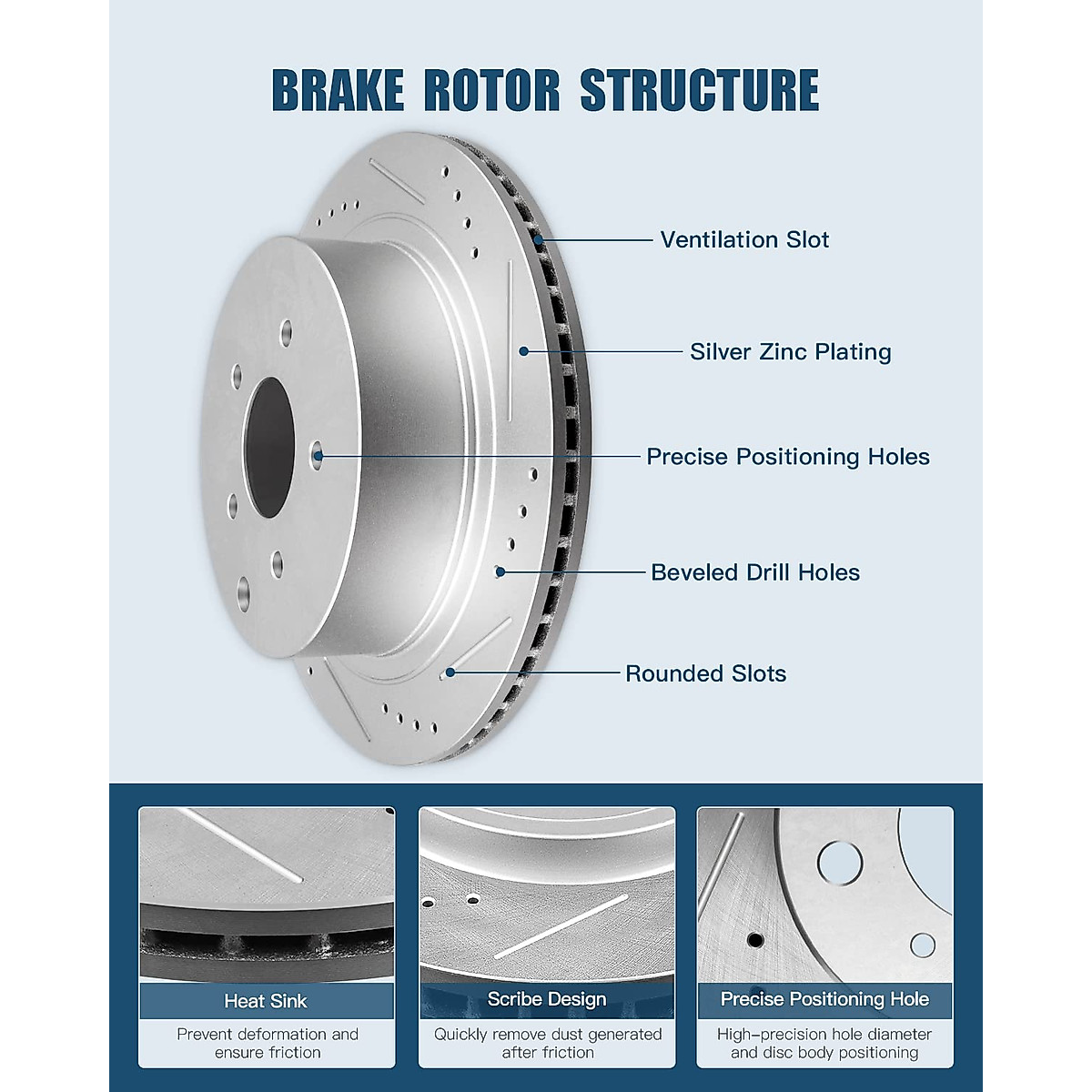 BRAKE ROTOR STRUCTURE

Ventilation Slot

Silver Zinc Plating

Precise Positioning Holes

Beveled Drill Holes

Rounded Slots

Heat Sink

Prevent deformation and ensure friction

Scribe Design

Quickly remove dust generated after friction

Precise Positioning Hole

High-precision hole diameter and disc body positioning