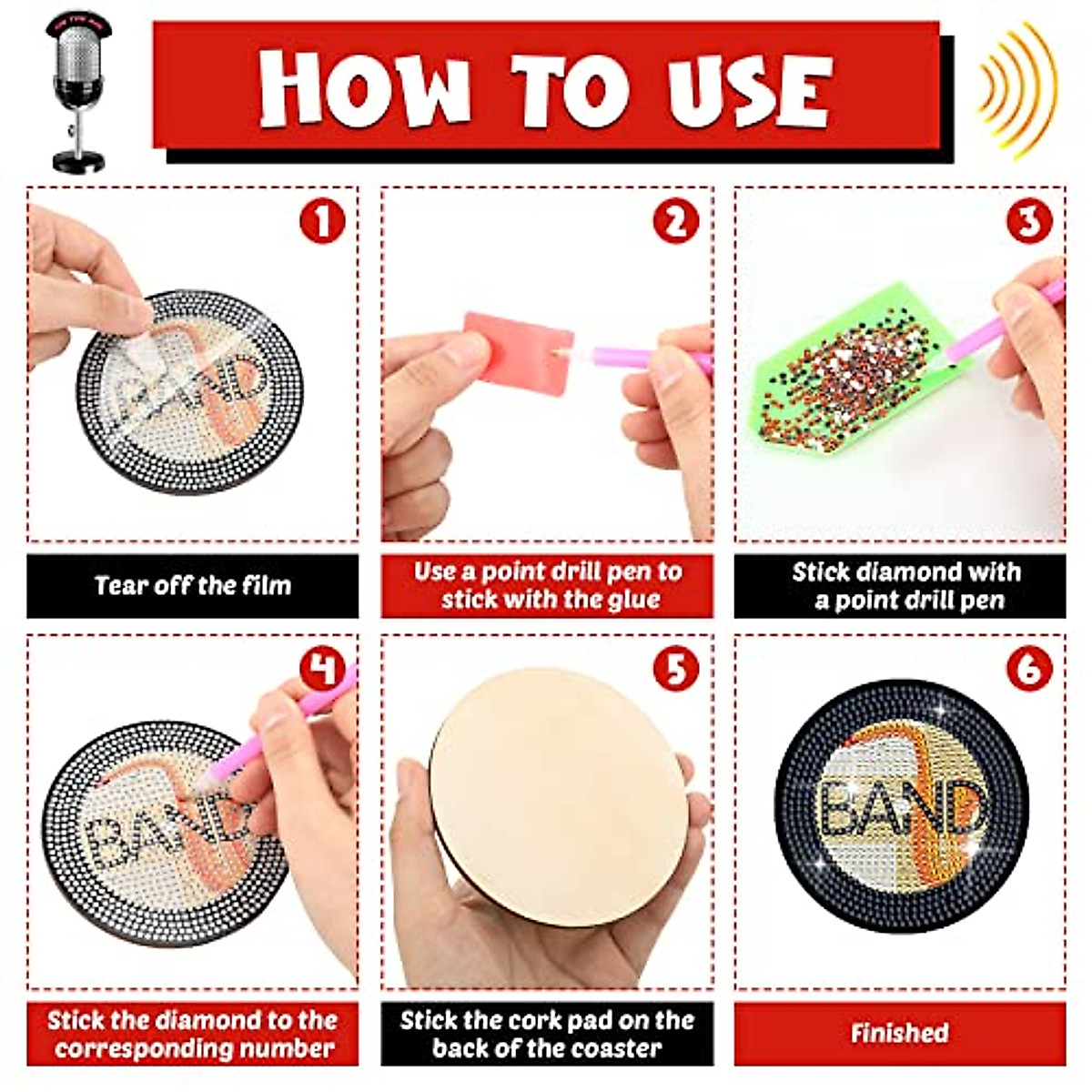 HOW TO USE

1
BAND
Tear off the film

2
Use a point drill pen to stick with the glue

3
Stick diamond with a point drill pen

4
BAND
Stick the diamond to the corresponding number

5
Stick the cork pad on the back of the coaster

6
BAND
Finished