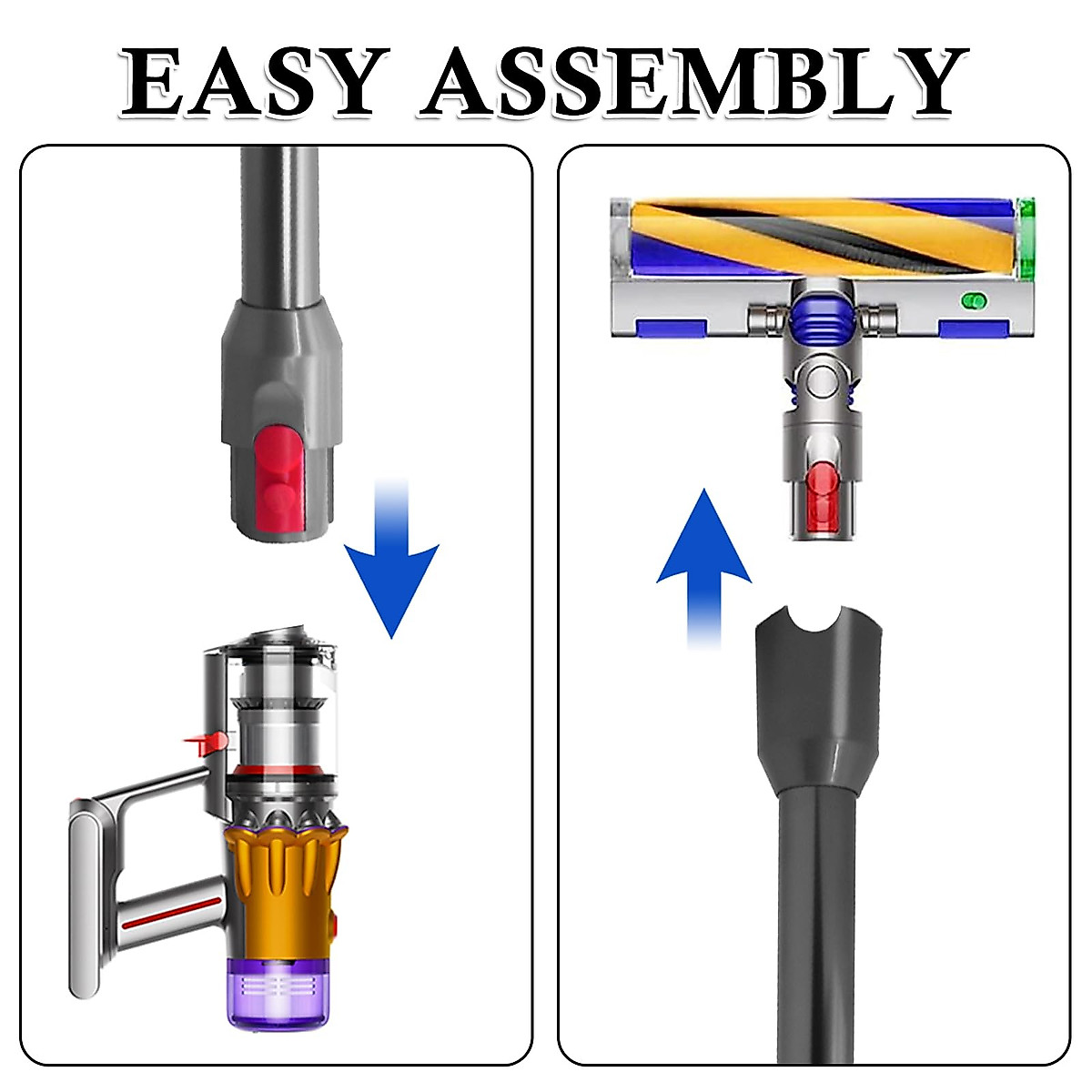 EASY ASSEMBLY