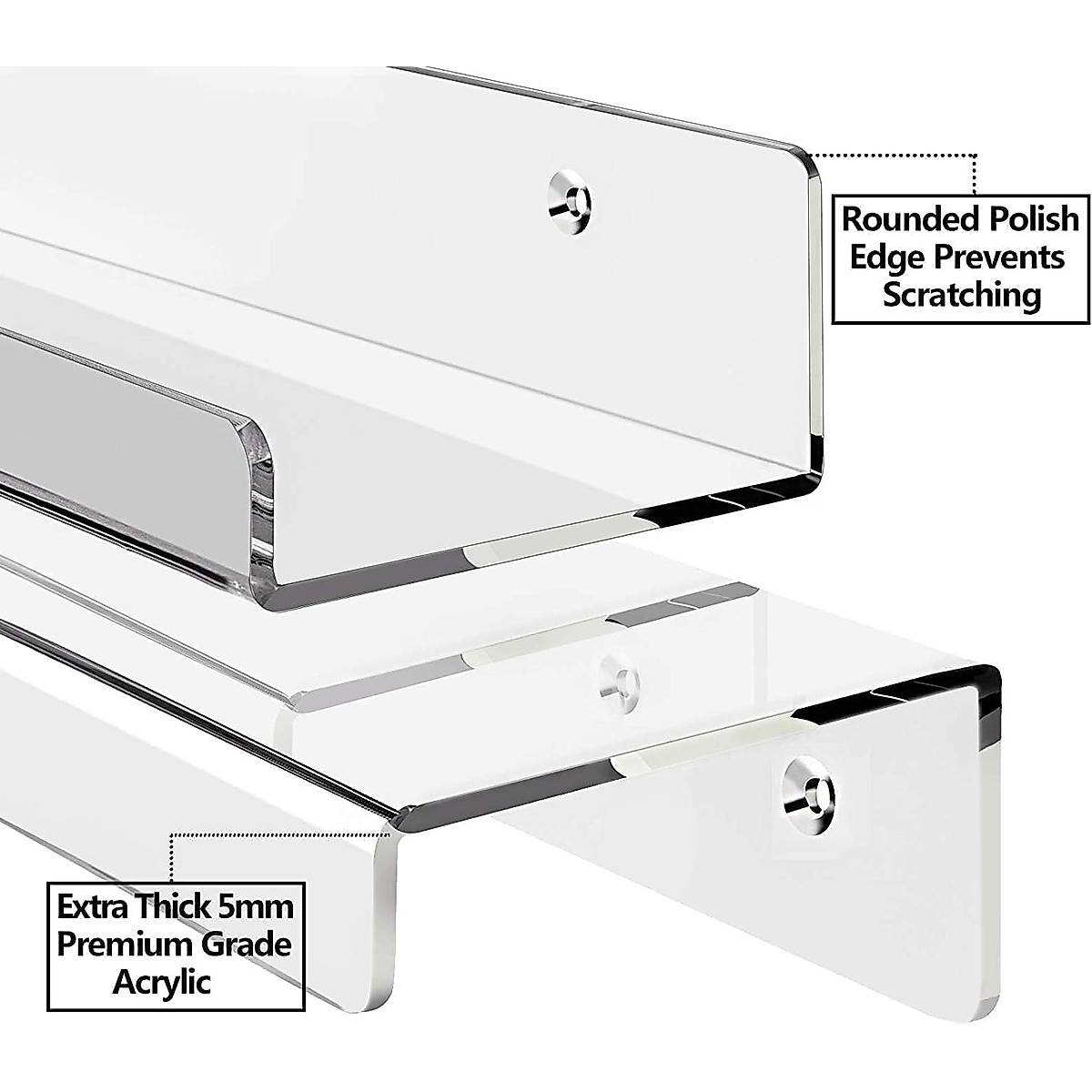 Rounded Polish Edge Prevents Scratching

Extra Thick 5mm Premium Grade Acrylic