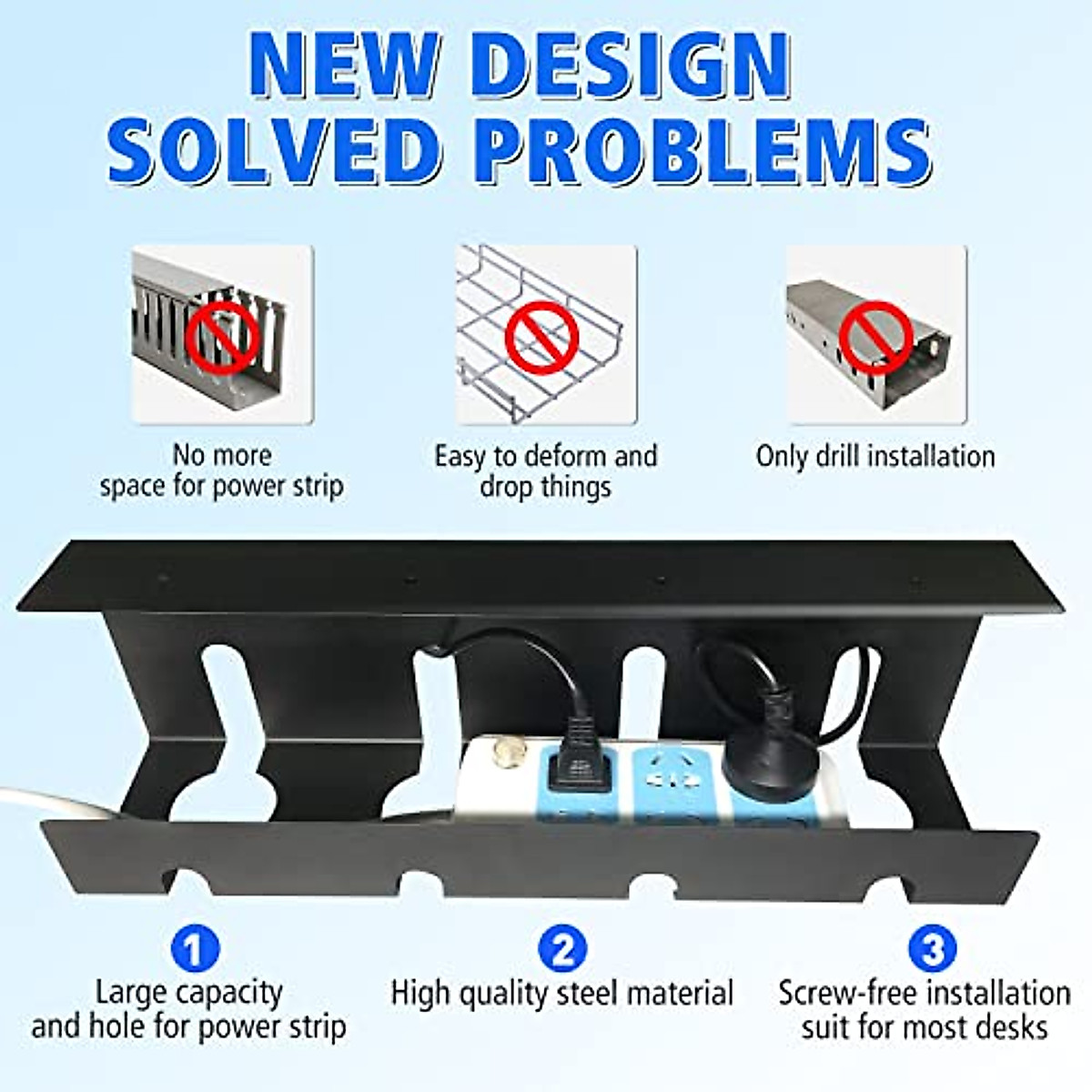 NEW DESIGN
SOLVED PROBLEMS

No more
space for power strip

Easy to deform and
drop things

Only drill installation

1
Large capacity
and hole for power strip

2
High quality steel material

3
Screw-free installation
suit for most desks