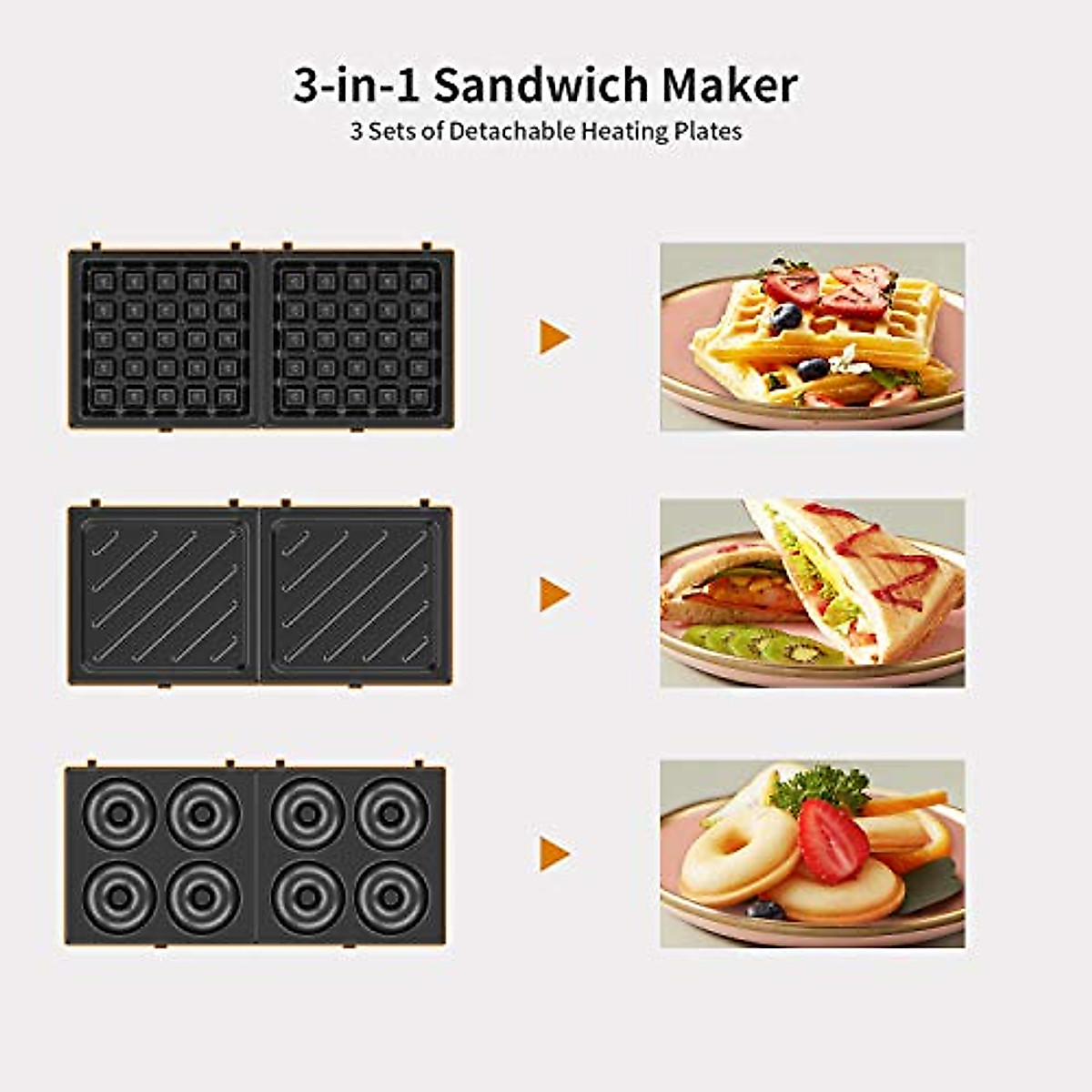 3-in-1 Sandwich Maker
3 Sets of Detachable Heating Plates