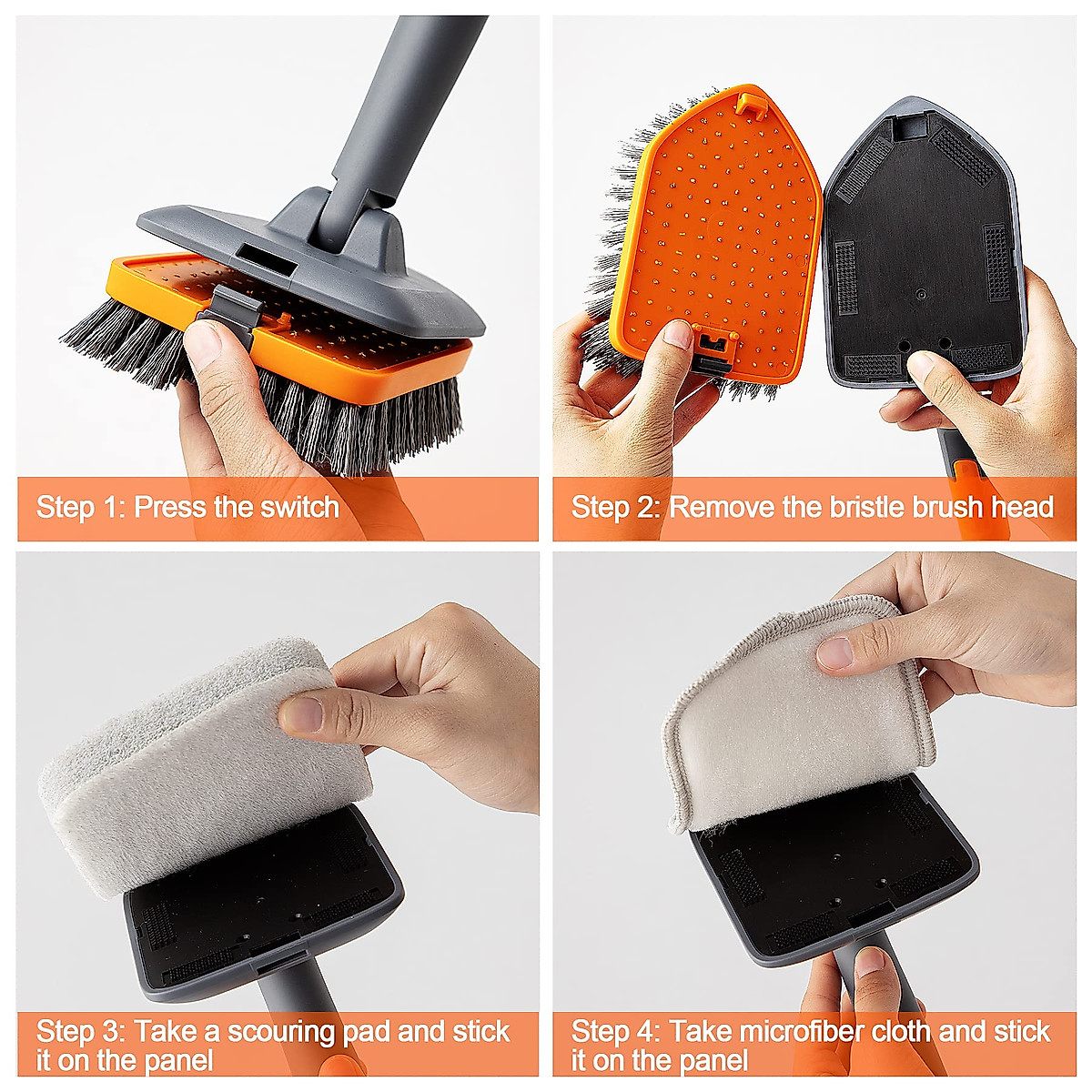 Step 1: Press the switch

Step 2: Remove the bristle brush head

Step 3: Take a scouring pad and stick it on the panel

Step 4: Take microfiber cloth and stick it on the panel