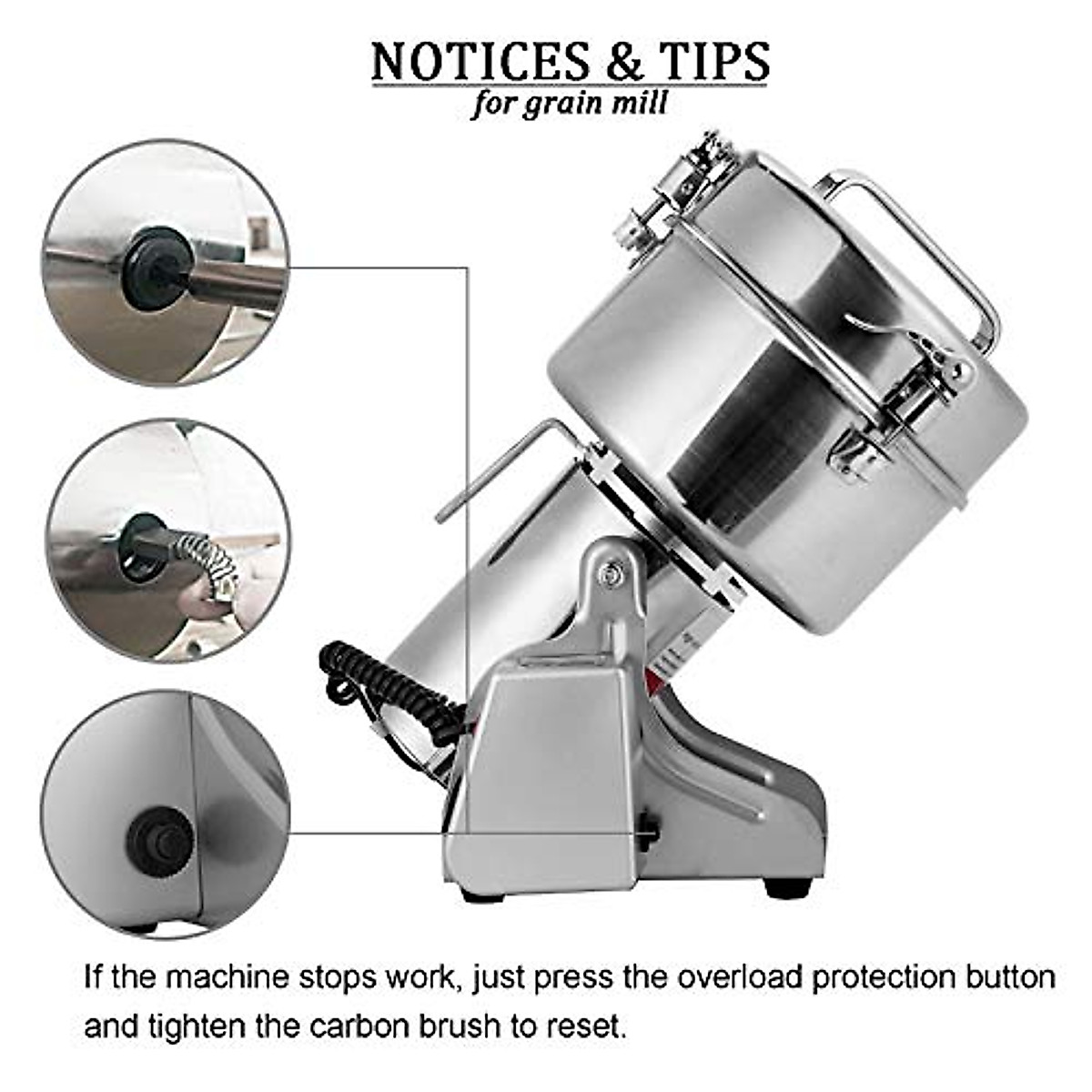 NOTICES & TIPS
for grain mill

If the machine stops work, just press the overload protection button and tighten the carbon brush to reset.