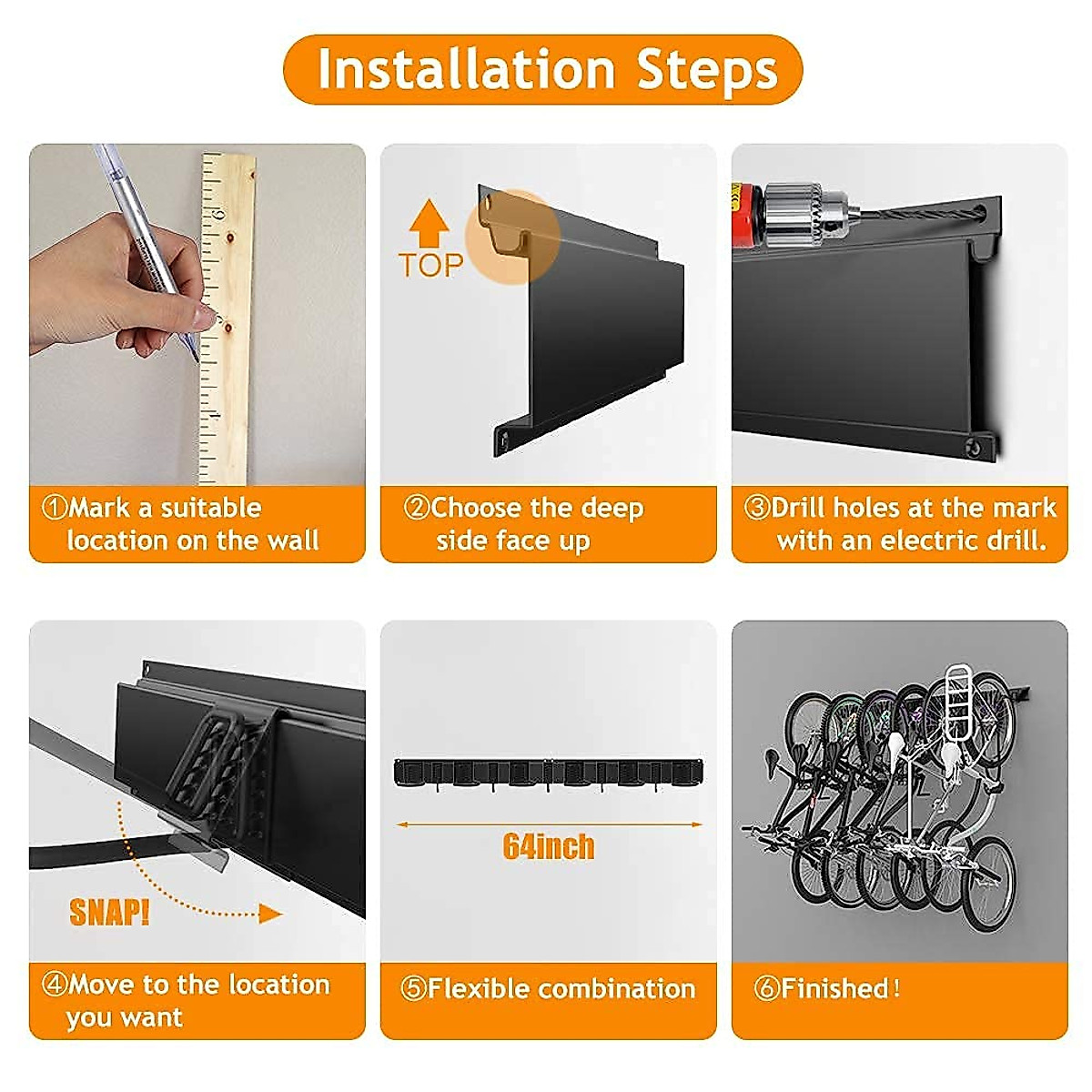 Installation Steps

①Mark a suitable location on the wall

TOP

②Choose the deep side face up

③Drill holes at the mark with an electric drill.

SNAP!

④Move to the location you want

64inch

⑤Flexible combination

⑥Finished！