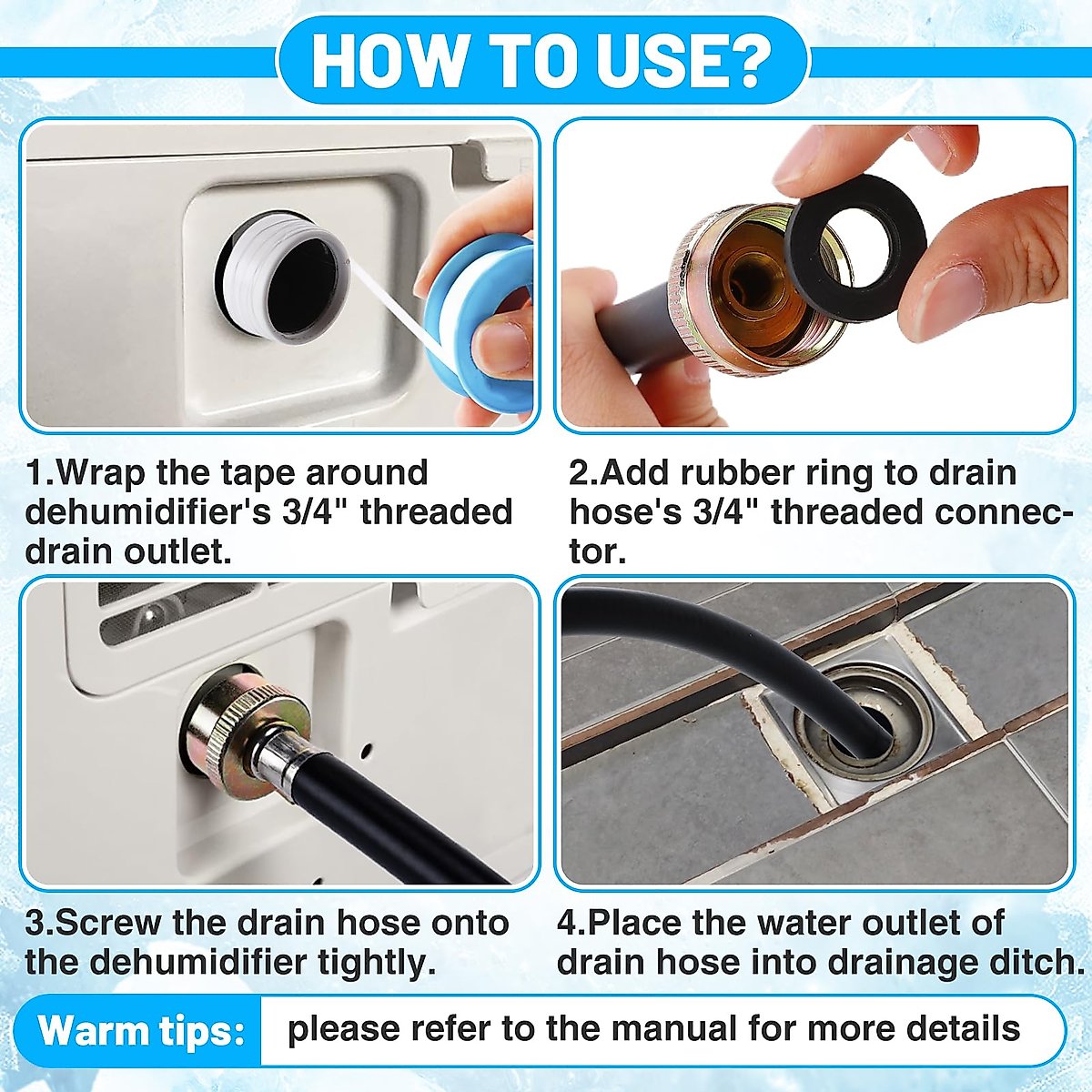 HOW TO USE?

1.Wrap the tape around dehumidifier's 3/4" threaded drain outlet.

2.Add rubber ring to drain hose's 3/4" threaded connector.

3.Screw the drain hose onto the dehumidifier tightly.

4.Place the water outlet of drain hose into drainage ditch.

Warm tips: please refer to the manual for more details