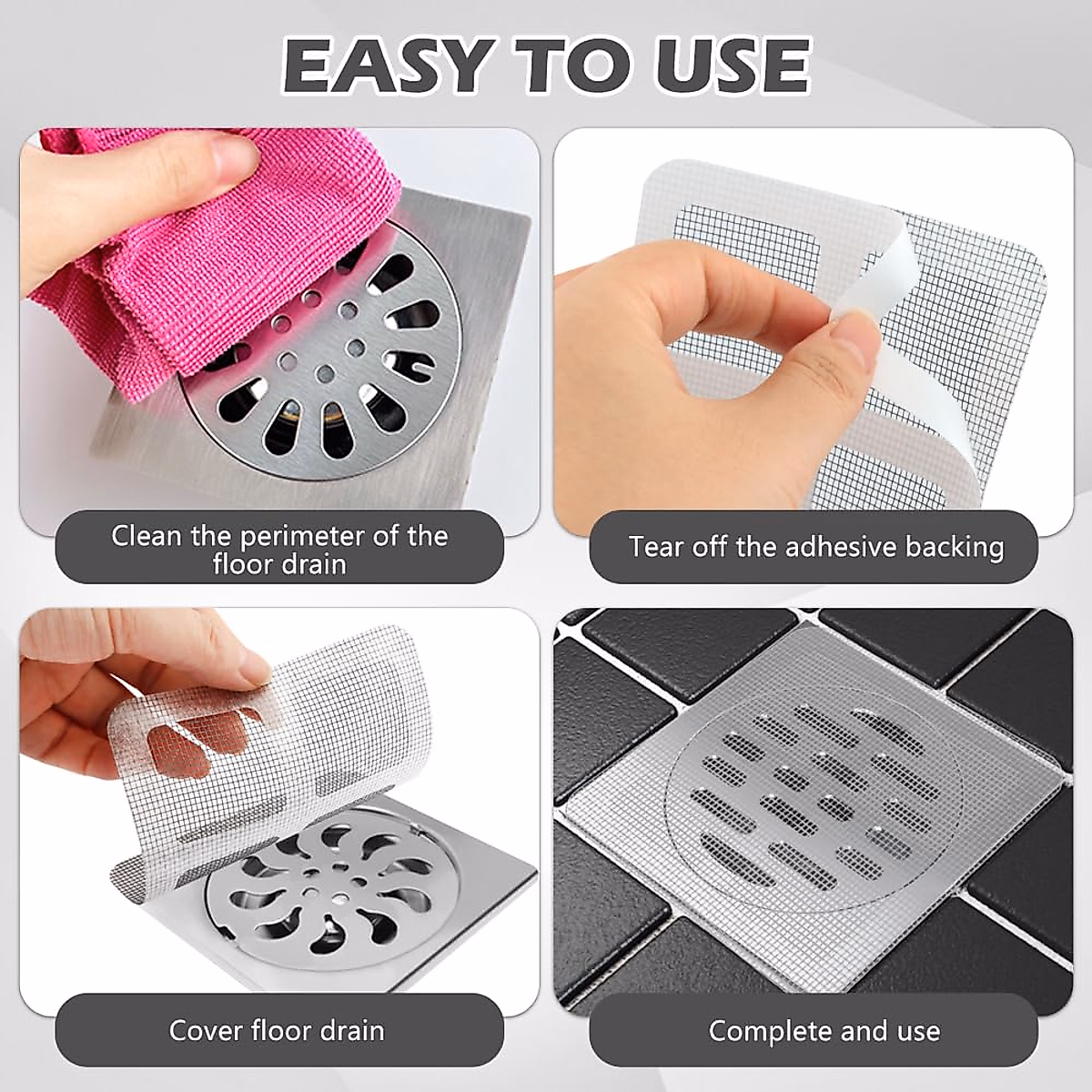 EASY TO USE

Clean the perimeter of the floor drain

Tear off the adhesive backing

Cover floor drain

Complete and use