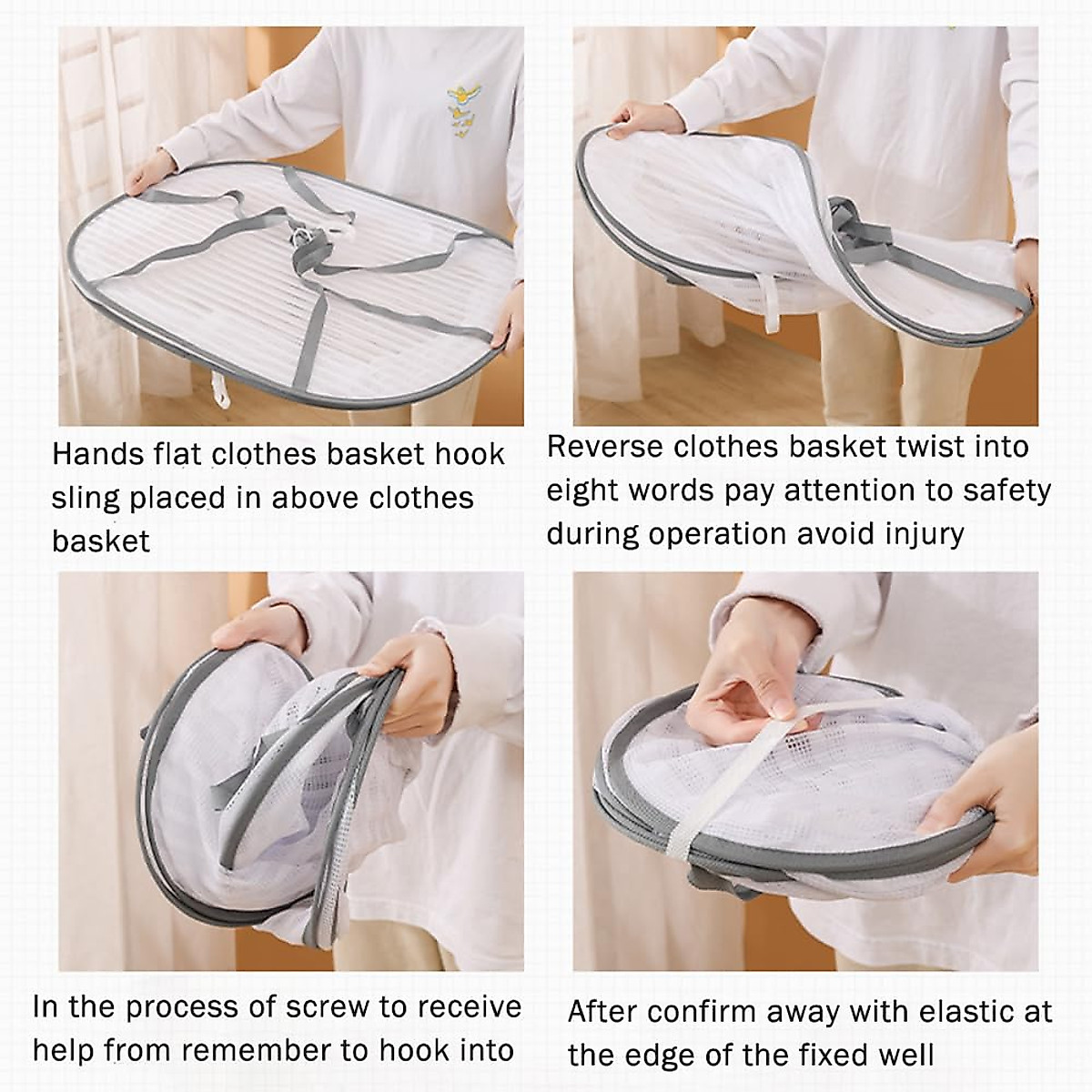 Hands flat clothes basket hook sling placed in above clothes basket

Reverse clothes basket twist into eight words pay attention to safety during operation avoid injury

In the process of screw to receive help from remember to hook into

After confirm away with elastic at the edge of the fixed well