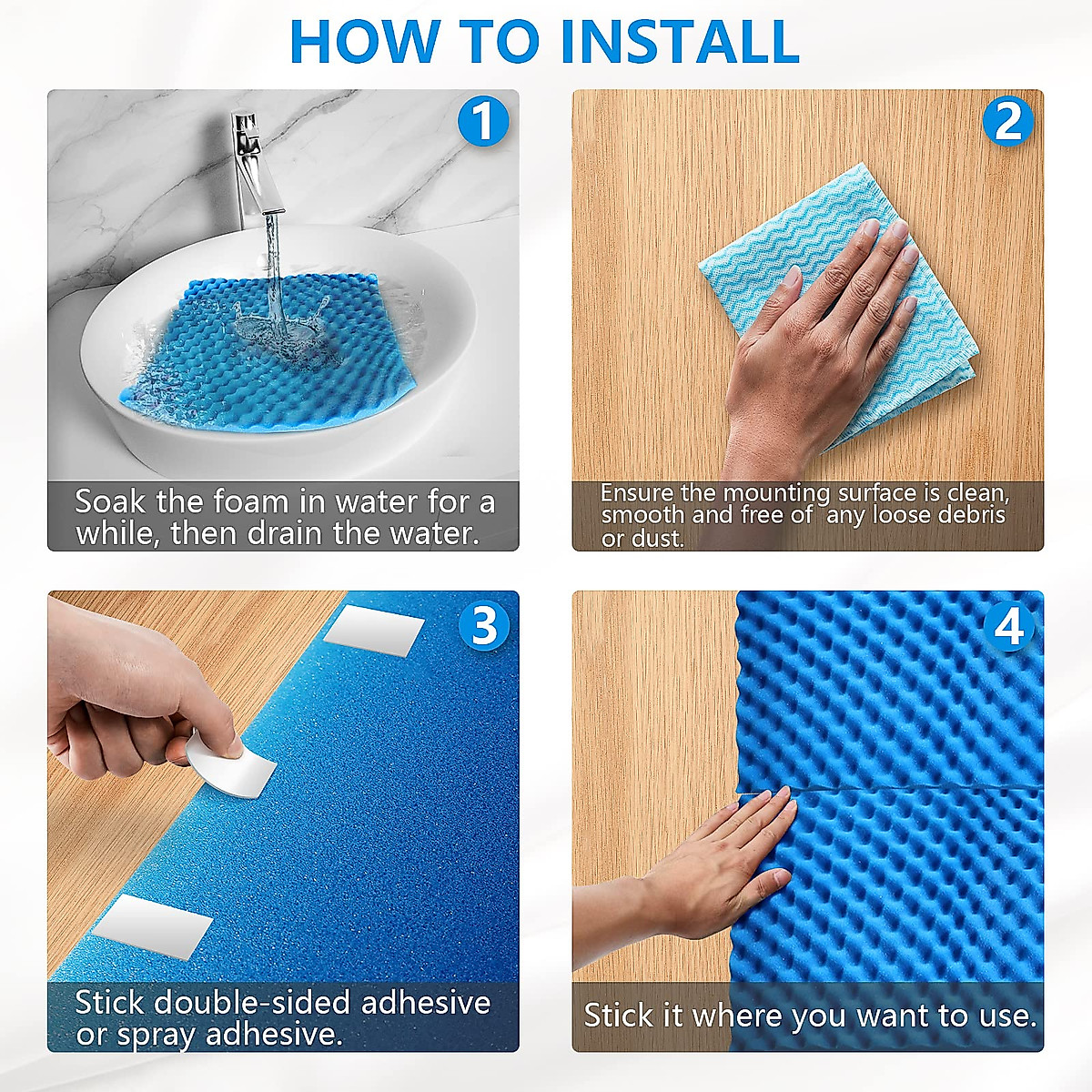 HOW TO INSTALL

1

Soak the foam in water for a while, then drain the water.

2

Ensure the mounting surface is clean, smooth and free of  any loose debris or dust.

3

Stick double-sided adhesive or spray adhesive.

4

Stick it where you want to use.