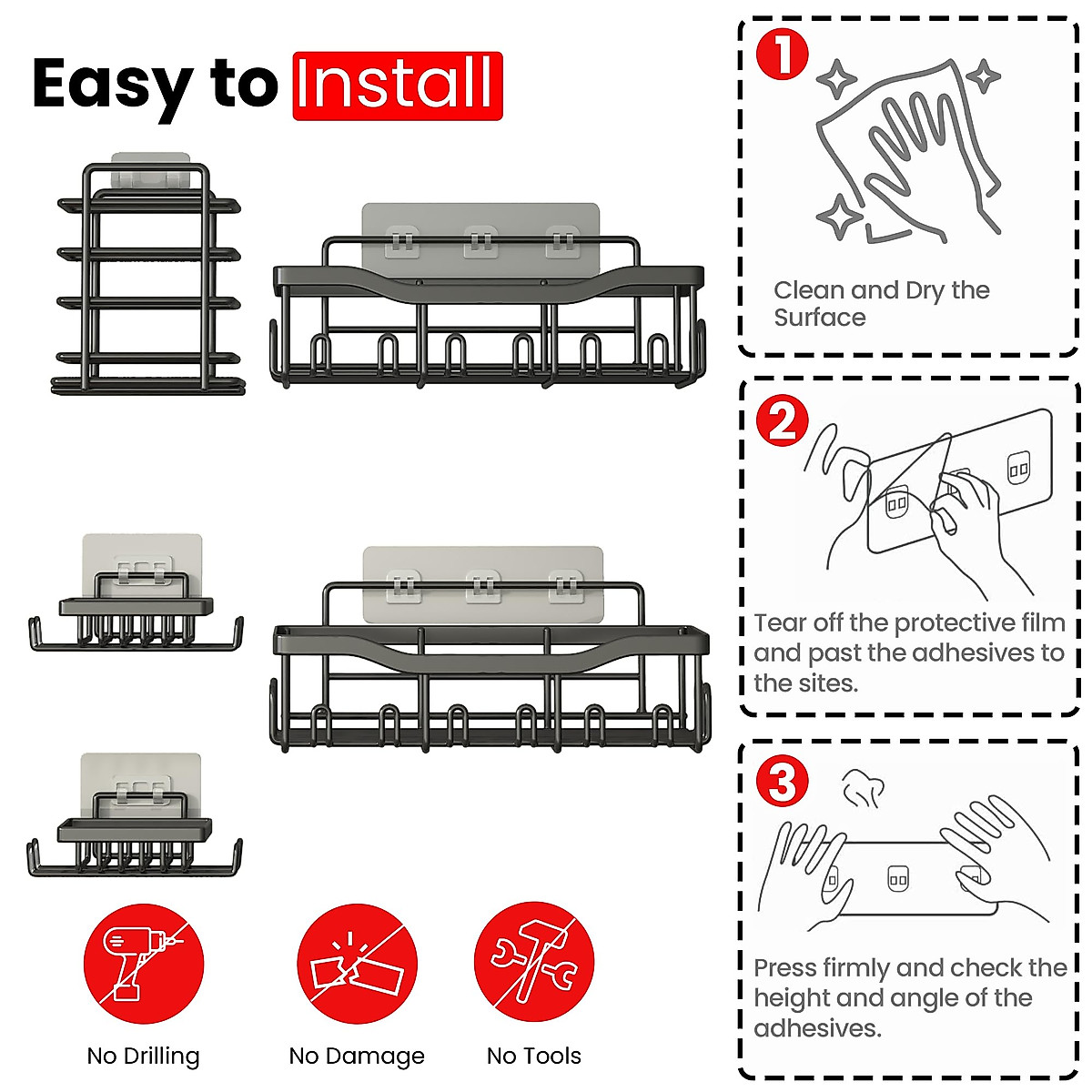 Easy to Install

No Drilling

No Damage

No Tools

1

Clean and Dry the Surface

2

Tear off the protective film and past the adhesives to the sites.

3

Press firmly and check the height and angle of the adhesives.