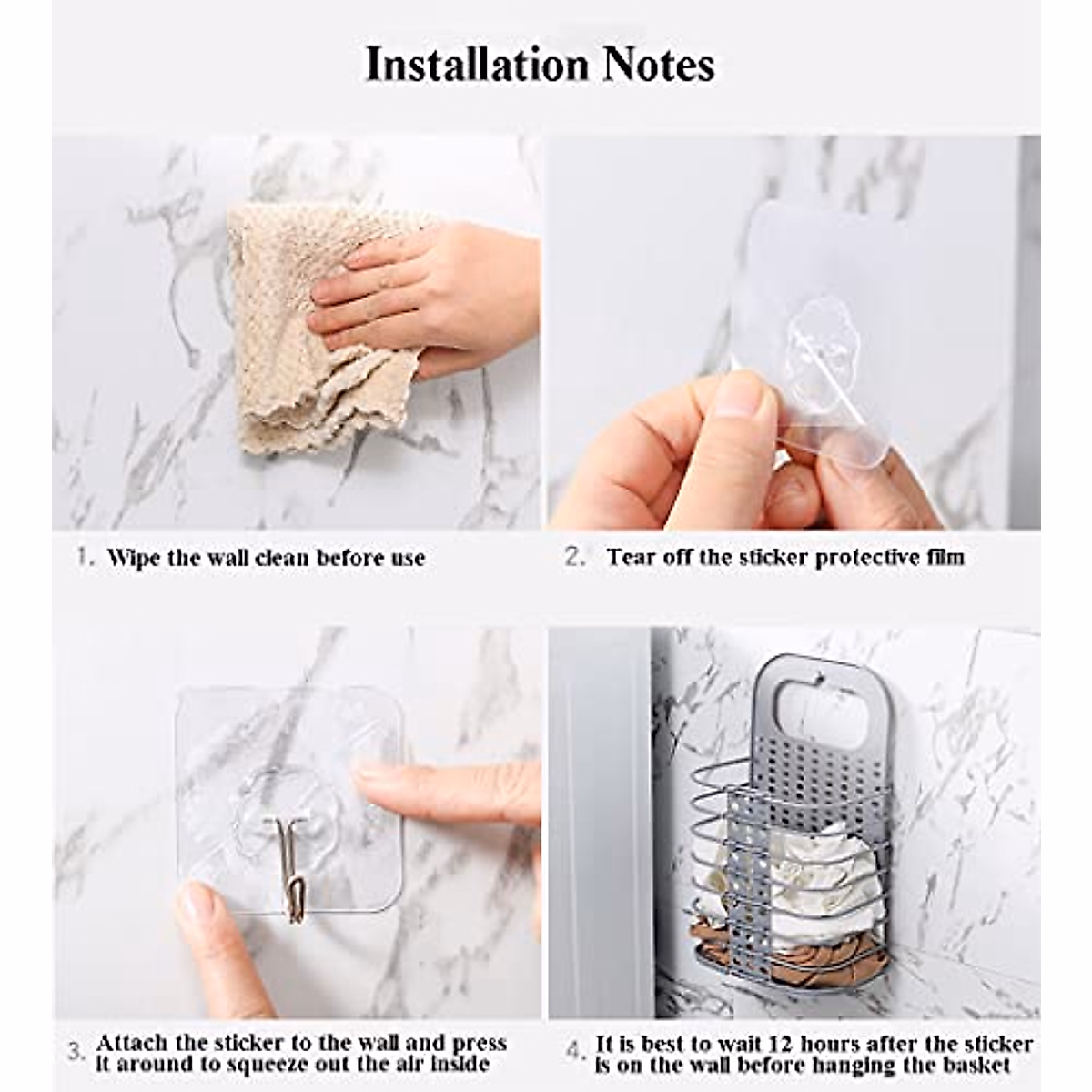 Installation Notes

1. Wipe the wall clean before use

2. Tear off the sticker protective film

3. Attach the sticker to the wall and press it around to squeeze out the air inside

4. It is best to wait 12 hours after the sticker is on the wall before hanging the basket