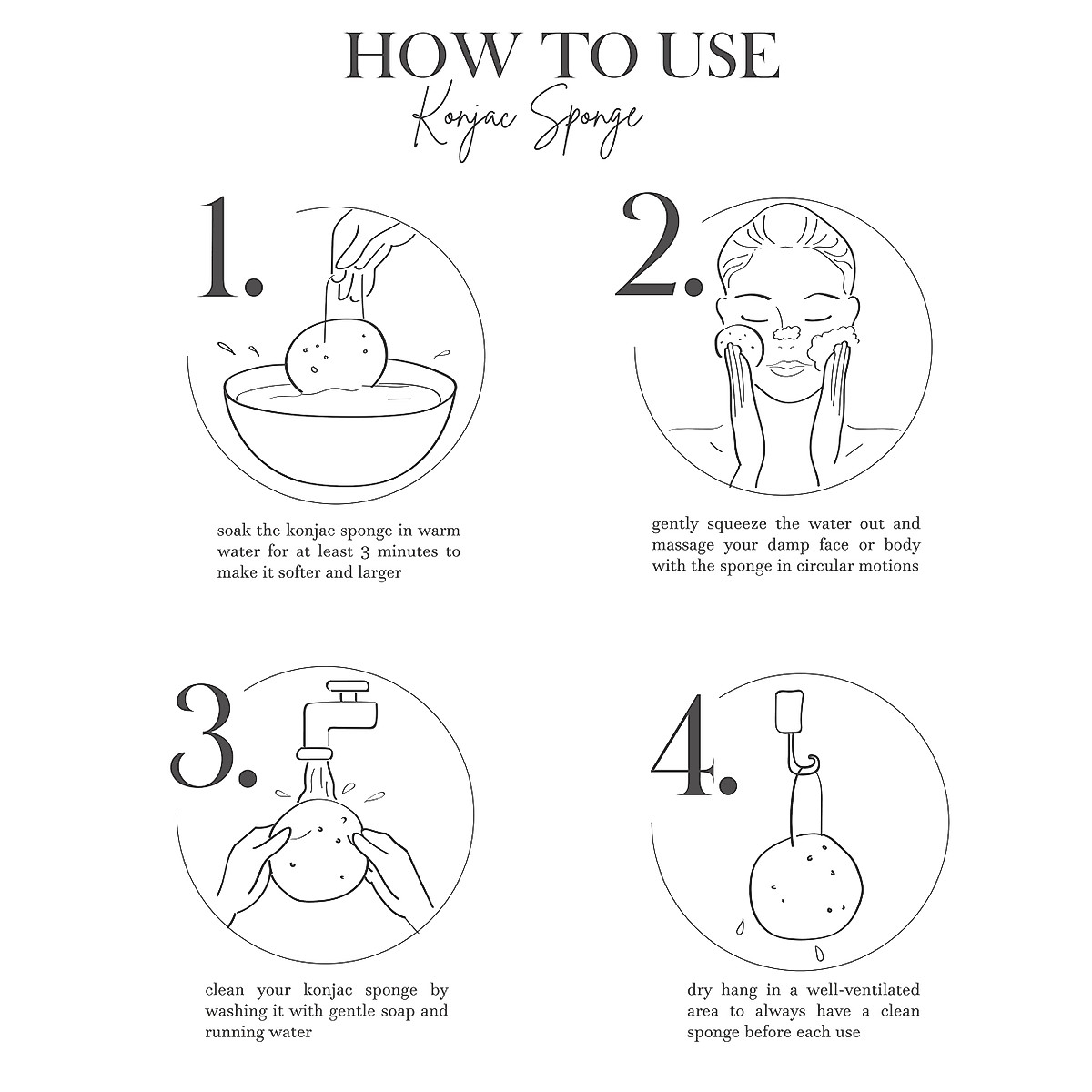 HOW TO USE
Konjac Sponge

1.

soak the konjac sponge in warm water for at least 3 minutes to make it softer and larger

2.

gently squeeze the water out and massage your damp face or body with the sponge in circular motions

3.

clean your konjac sponge by washing it with gentle soap and running water

4.

dry hang in a well-ventilated area to always have a clean sponge before each use