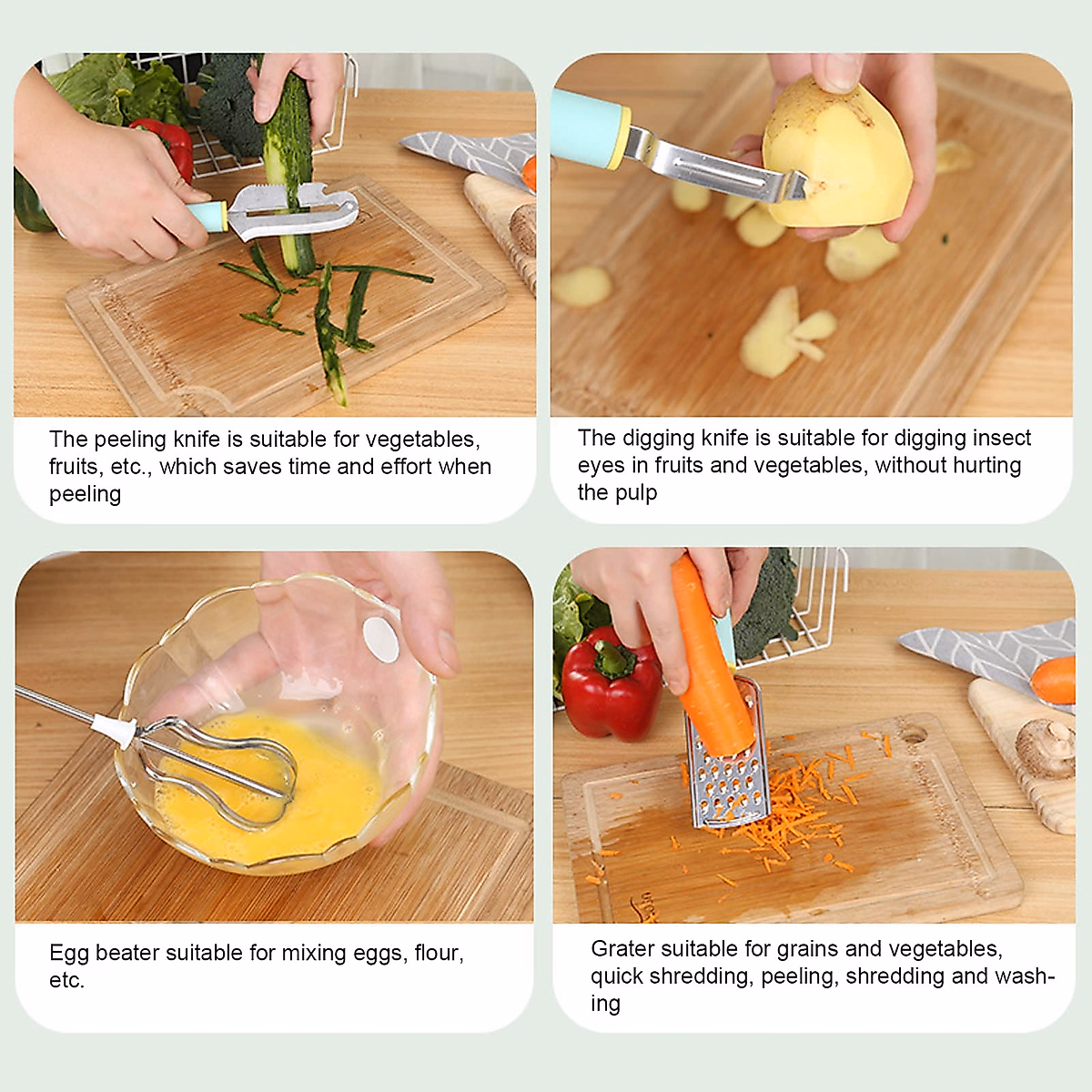 The peeling knife is suitable for vegetables, fruits, etc., which saves time and effort when peeling

The digging knife is suitable for digging insect eyes in fruits and vegetables, without hurting the pulp

Egg beater suitable for mixing eggs, flour, etc.

Grater suitable for grains and vegetables, quick shredding, peeling, shredding and washing