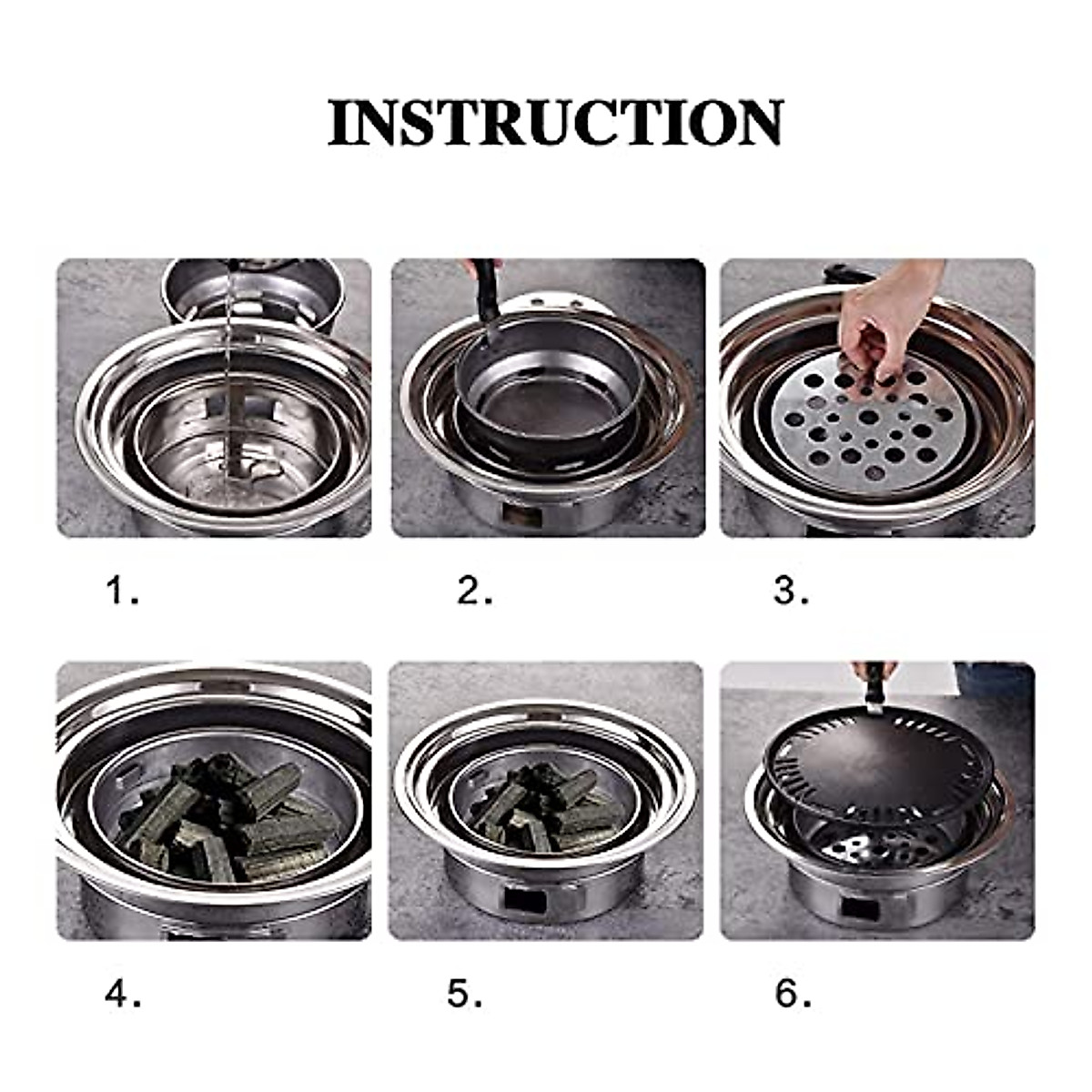 INSTRUCTION

1.

2.

3.

4.

5.

6.