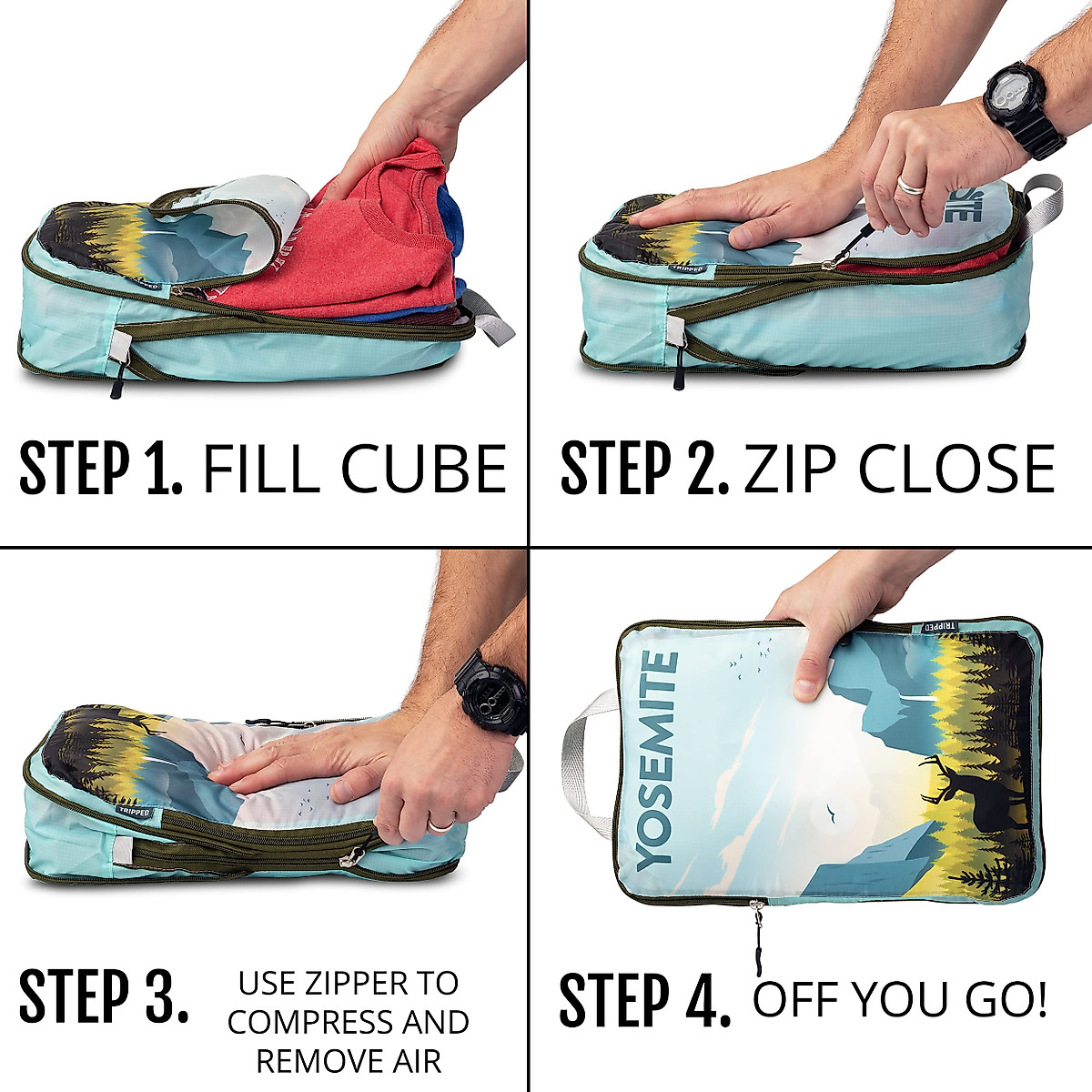 TRIPPED

STEP 1. FILL CUBE

TRIPPED

STEP 2. ZIP CLOSE

TRIPPED

STEP 3. USE ZIPPER TO COMPRESS AND REMOVE AIR

TRIPPED

YOSEMITE

STEP 4. OFF YOU GO!