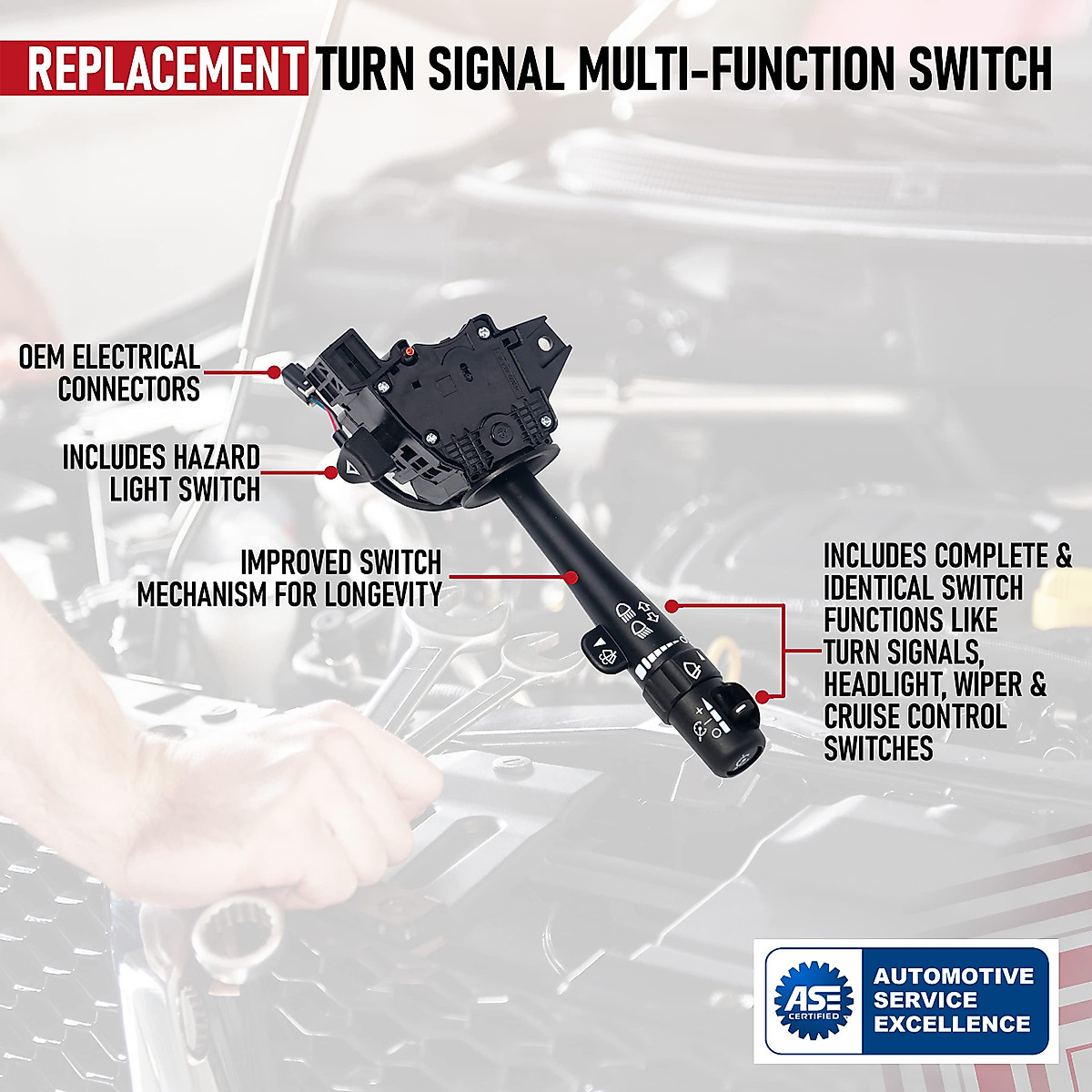 REPLACEMENT TURN SIGNAL MULTI-FUNCTION SWITCH

OEM ELECTRICAL CONNECTORS

INCLUDES HAZARD LIGHT SWITCH

IMPROVED SWITCH MECHANISM FOR LONGEVITY

INCLUDES COMPLETE & IDENTICAL SWITCH FUNCTIONS LIKE TURN SIGNALS, HEADLIGHT, WIPER & CRUISE CONTROL SWITCHES

ASE CERTIFIED

AUTOMOTIVE SERVICE EXCELLENCE